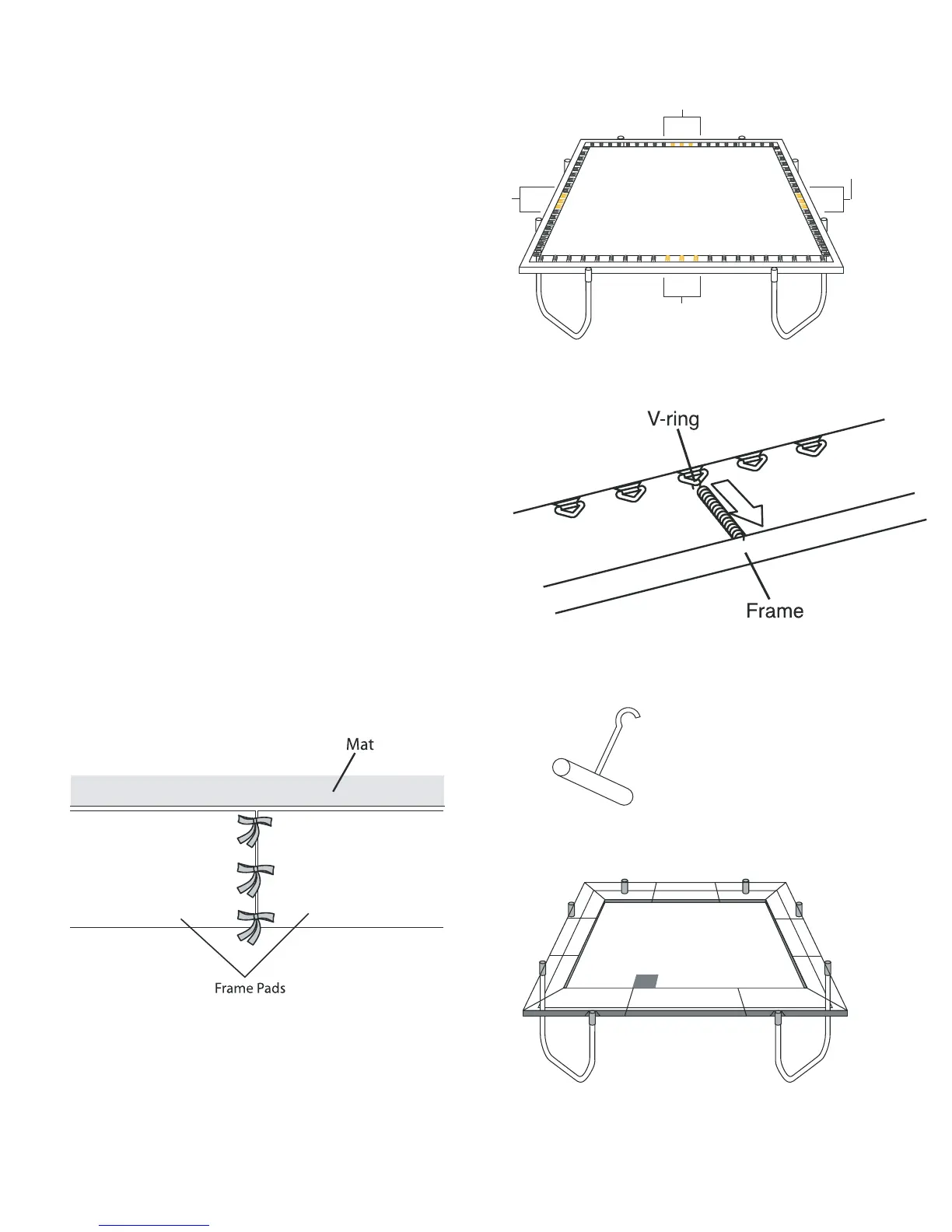 V-ring

Frame

Mat

Frame Pads