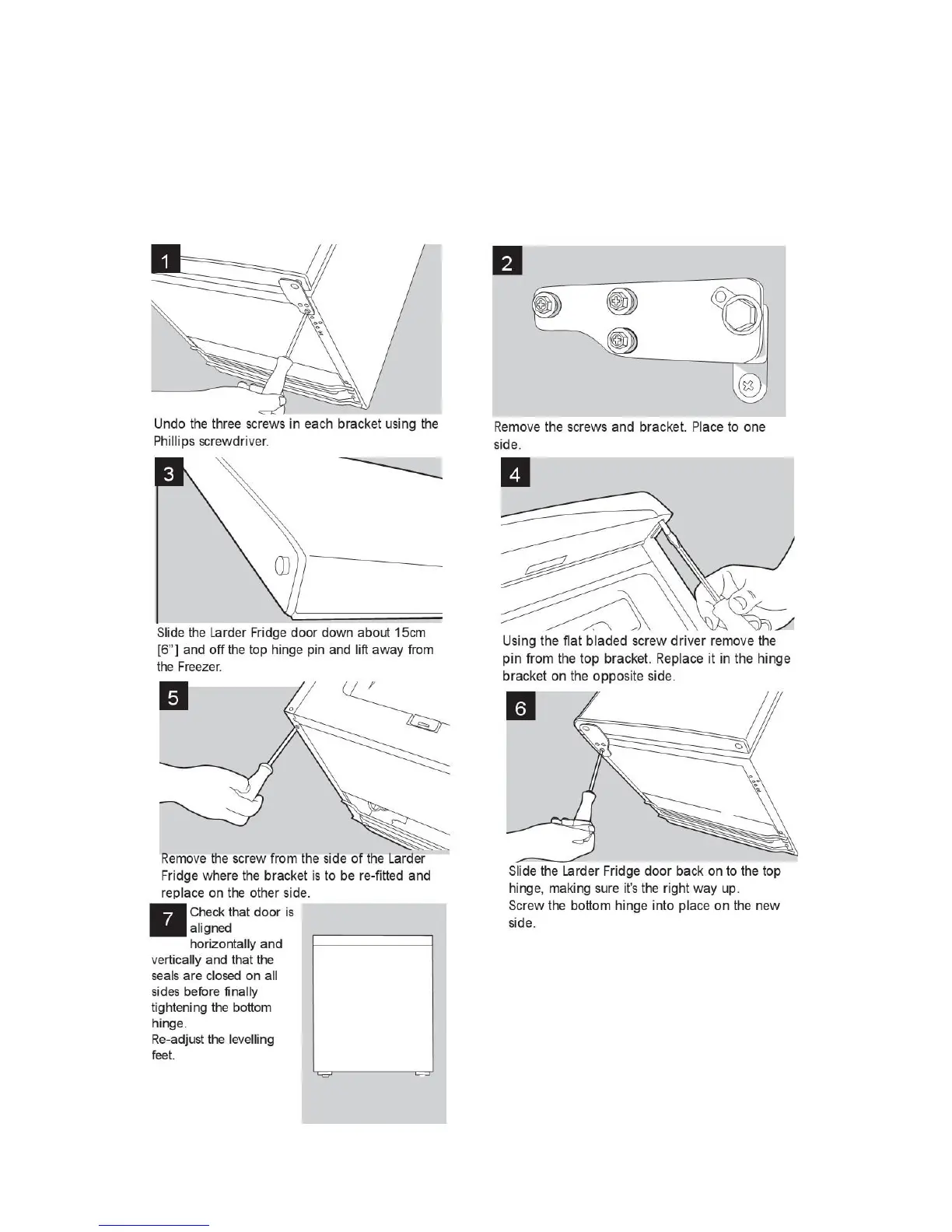 1

Undo the three screws in each bracket using the Phillips screwdriver.

2

Remove the screws and bracket. Place to one side.

3

Slide the Larder Fridge door down about 15cm [6"] and off the top hinge pin and lift away from the Freezer.

4

Using the flat bladed screw driver remove the pin from the top bracket. Replace it in the hinge bracket on the opposite side.

5

Remove the screw from the side of the Larder Fridge where the bracket is to be re-fitted and replace on the other side.

6

Slide the Larder Fridge door back on to the top hinge, making sure it's the right way up.
Screw the bottom hinge into place on the new side.

7

Check that door is aligned horizontally and vertically and that the seals are closed on all sides before finally tightening the bottom hinge.
Re-adjust the levelling feet.