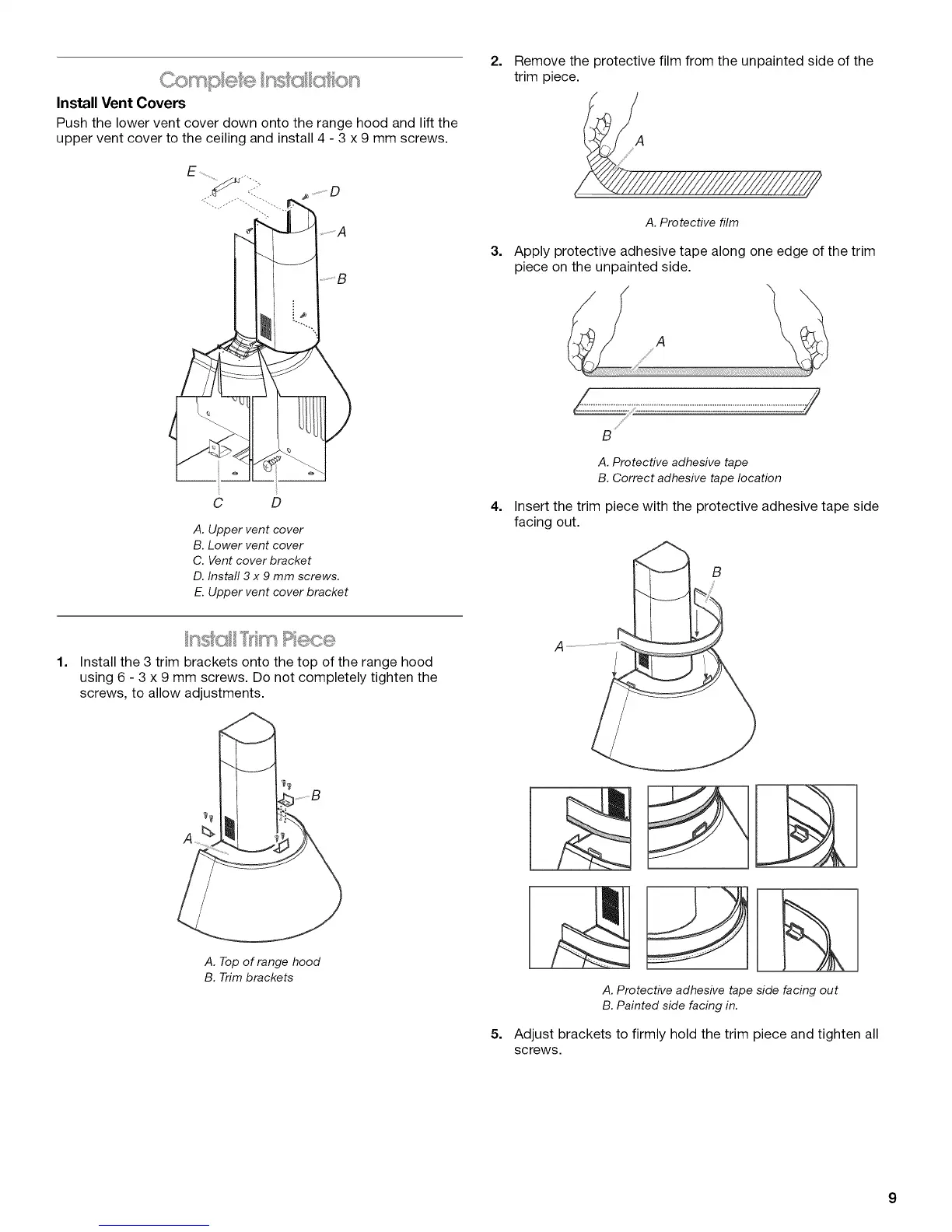 Complete Installation

Install Vent Covers

Push the lower vent cover down onto the range hood and lift the upper vent cover to the ceiling and install 4 - 3 x 9 mm screws.

E

D

A

B

C D

A. Upper vent cover
B. Lower vent cover
C. Vent cover bracket
D. Install 3 x 9 mm screws.
E. Upper vent cover bracket

Install Trim Piece

1. Install the 3 trim brackets onto the top of the range hood using 6 - 3 x 9 mm screws. Do not completely tighten the screws, to allow adjustments.

B

A

A. Top of range hood
B. Trim brackets

2. Remove the protective film from the unpainted side of the trim piece.

A

A. Protective film

3. Apply protective adhesive tape along one edge of the trim piece on the unpainted side.

A

B

A. Protective adhesive tape
B. Correct adhesive tape location

4. Insert the trim piece with the protective adhesive tape side facing out.

B

A

A. Protective adhesive tape side facing out
B. Painted side facing in.

5. Adjust brackets to firmly hold the trim piece and tighten all screws.

9