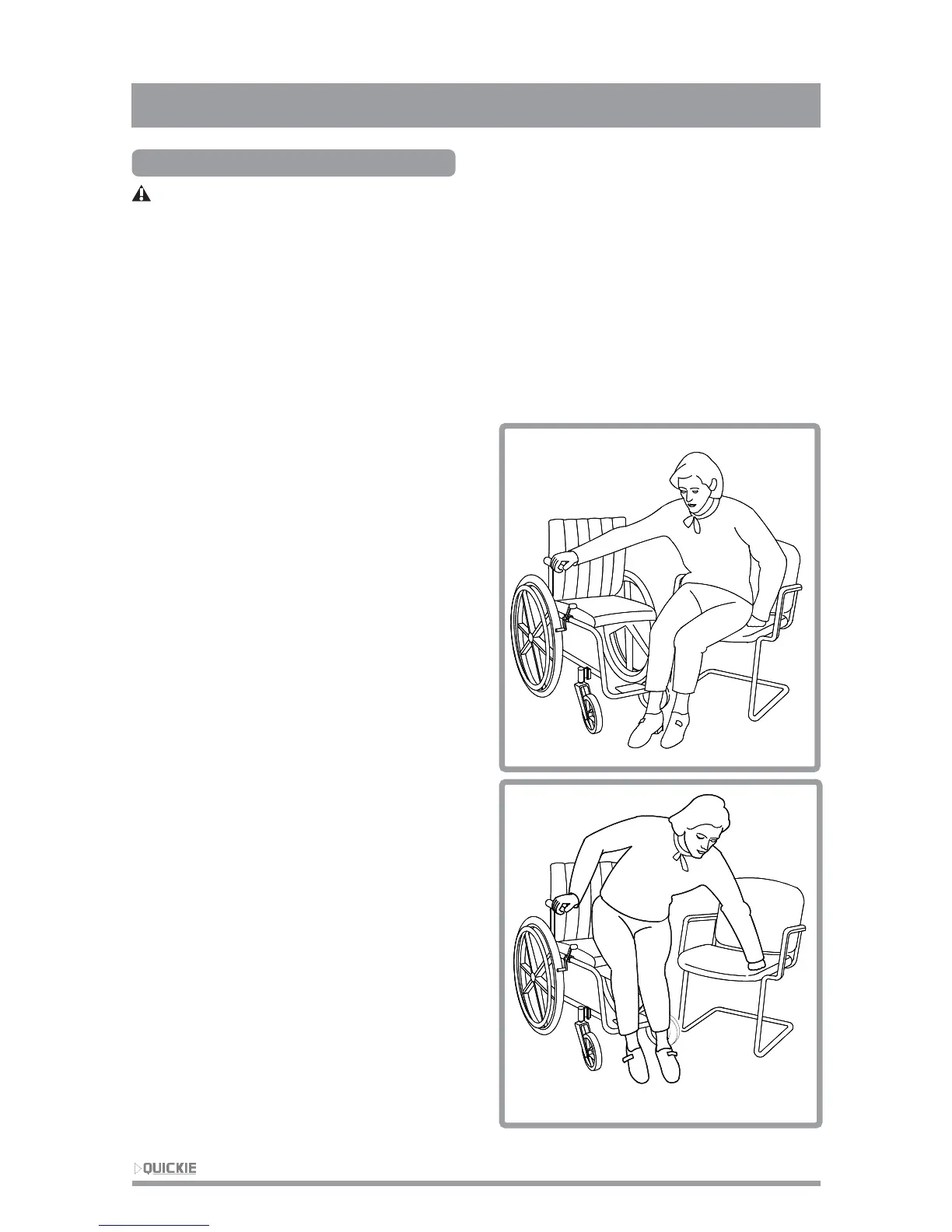 QUICKIE