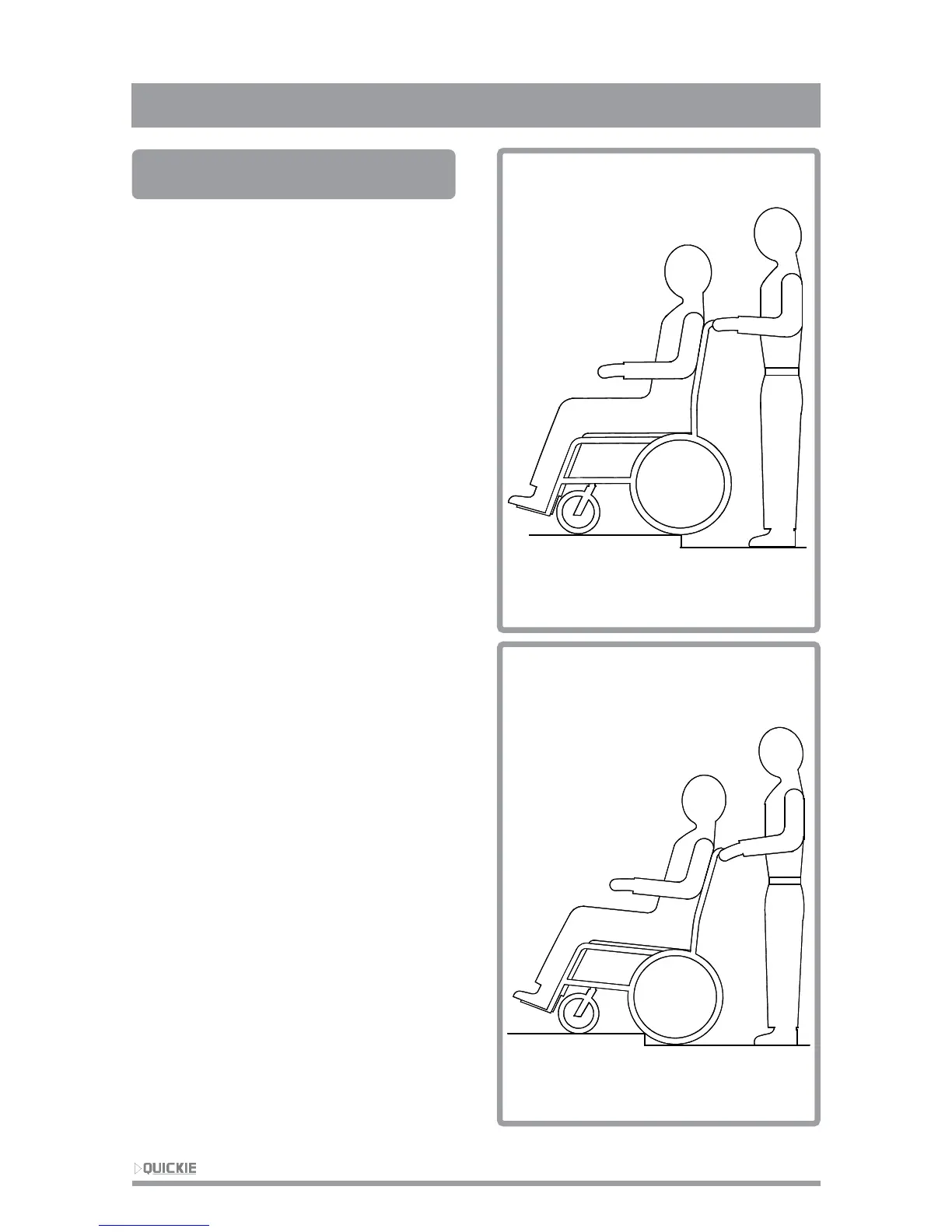 QUICKIE