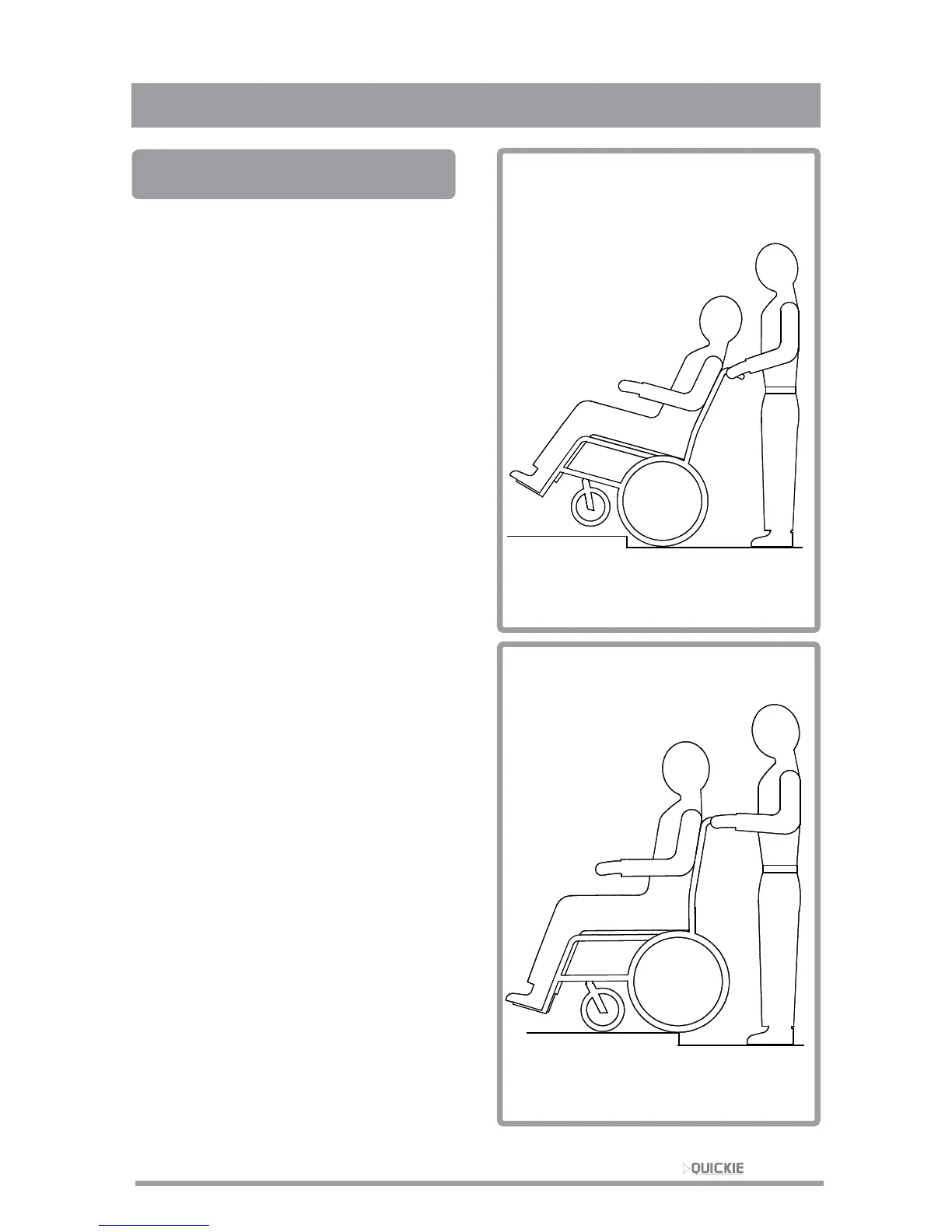 QUICKIE