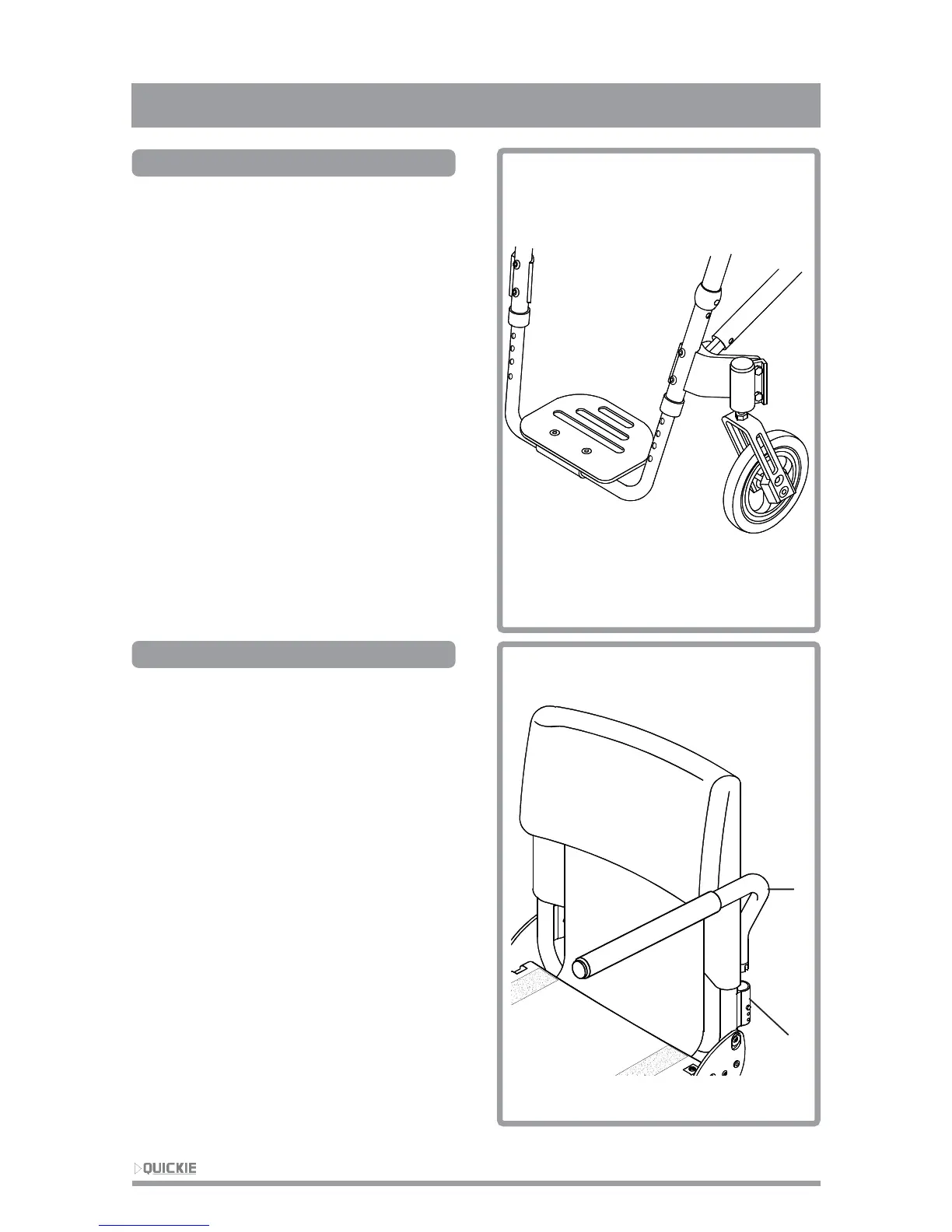 QUICKIE