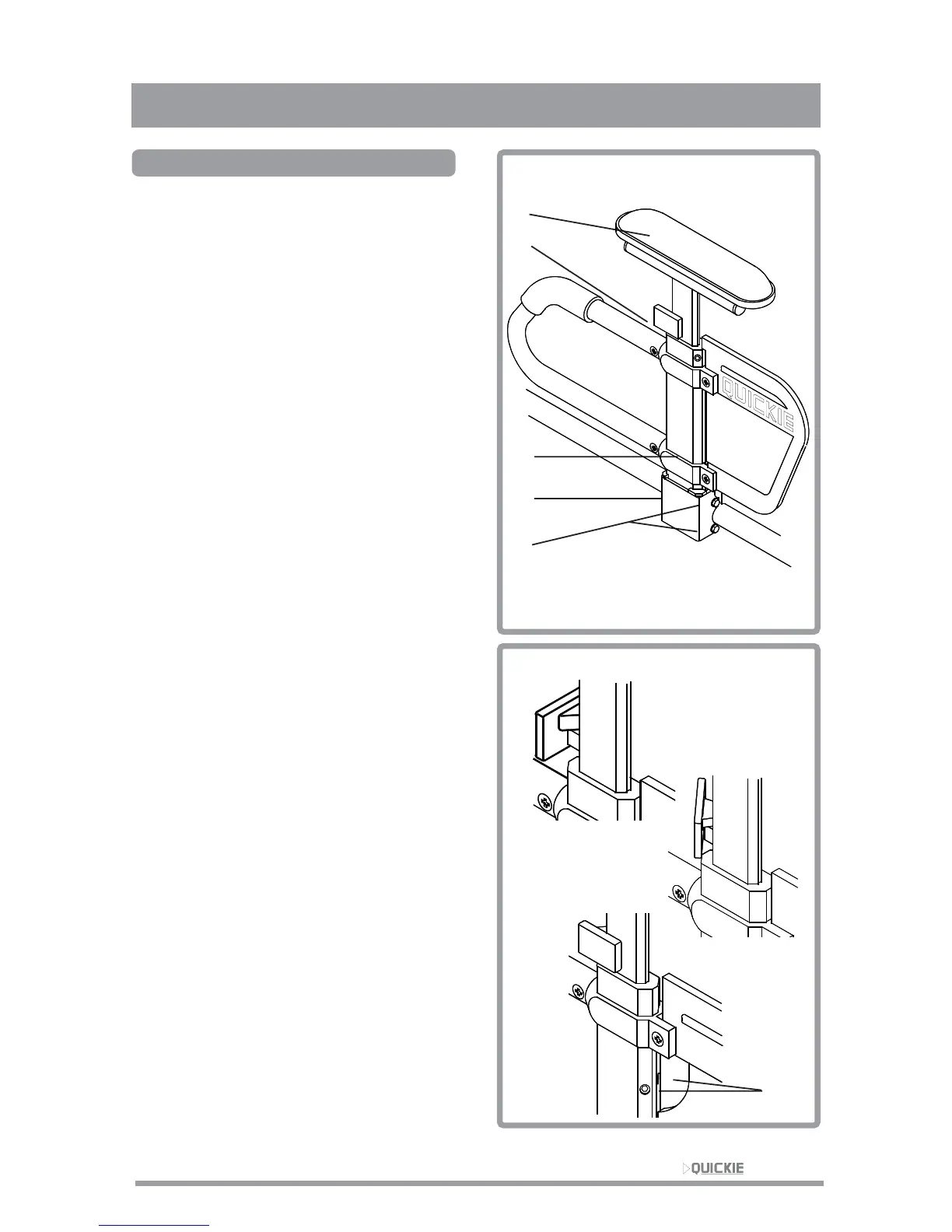 QUICKIE

QUICKIE