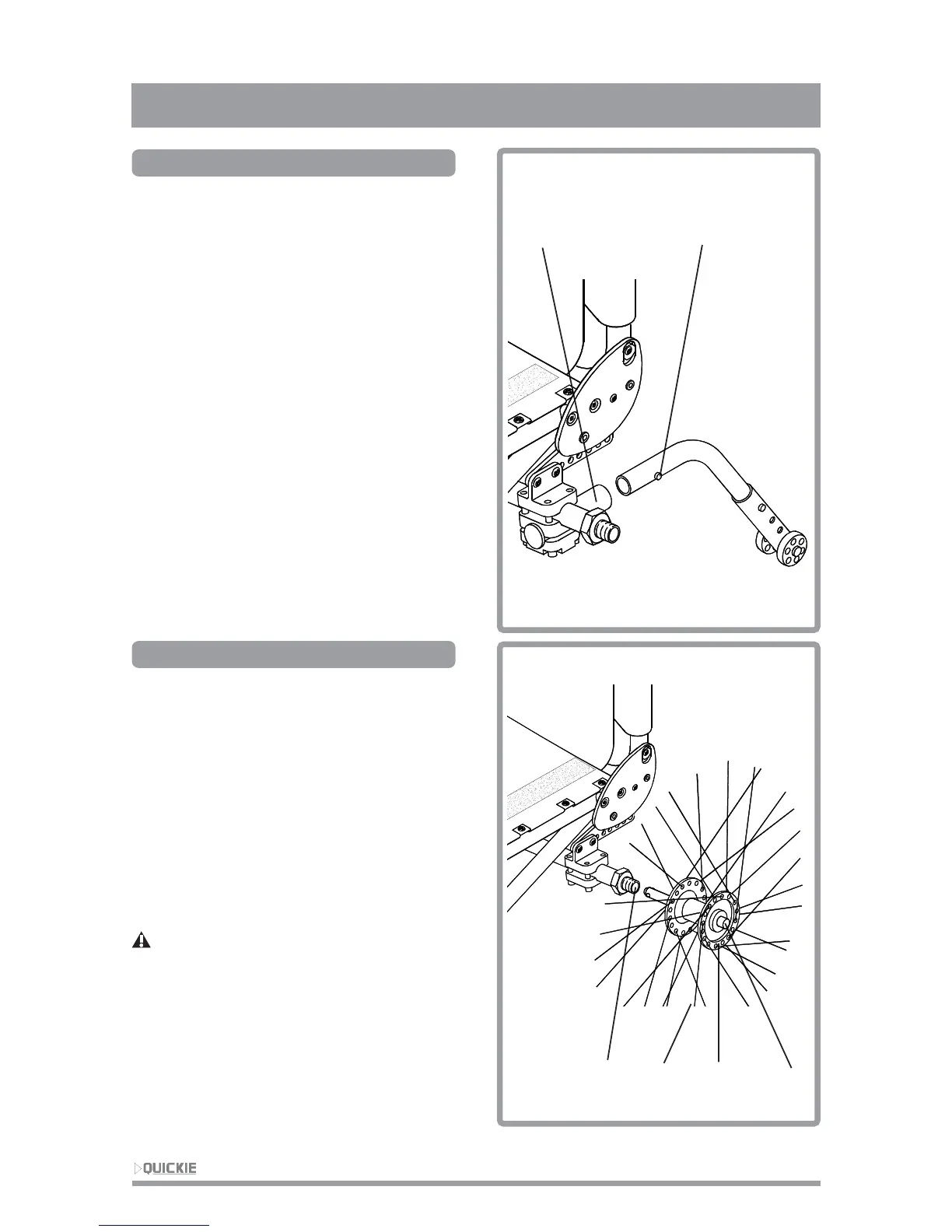 QUICKIE