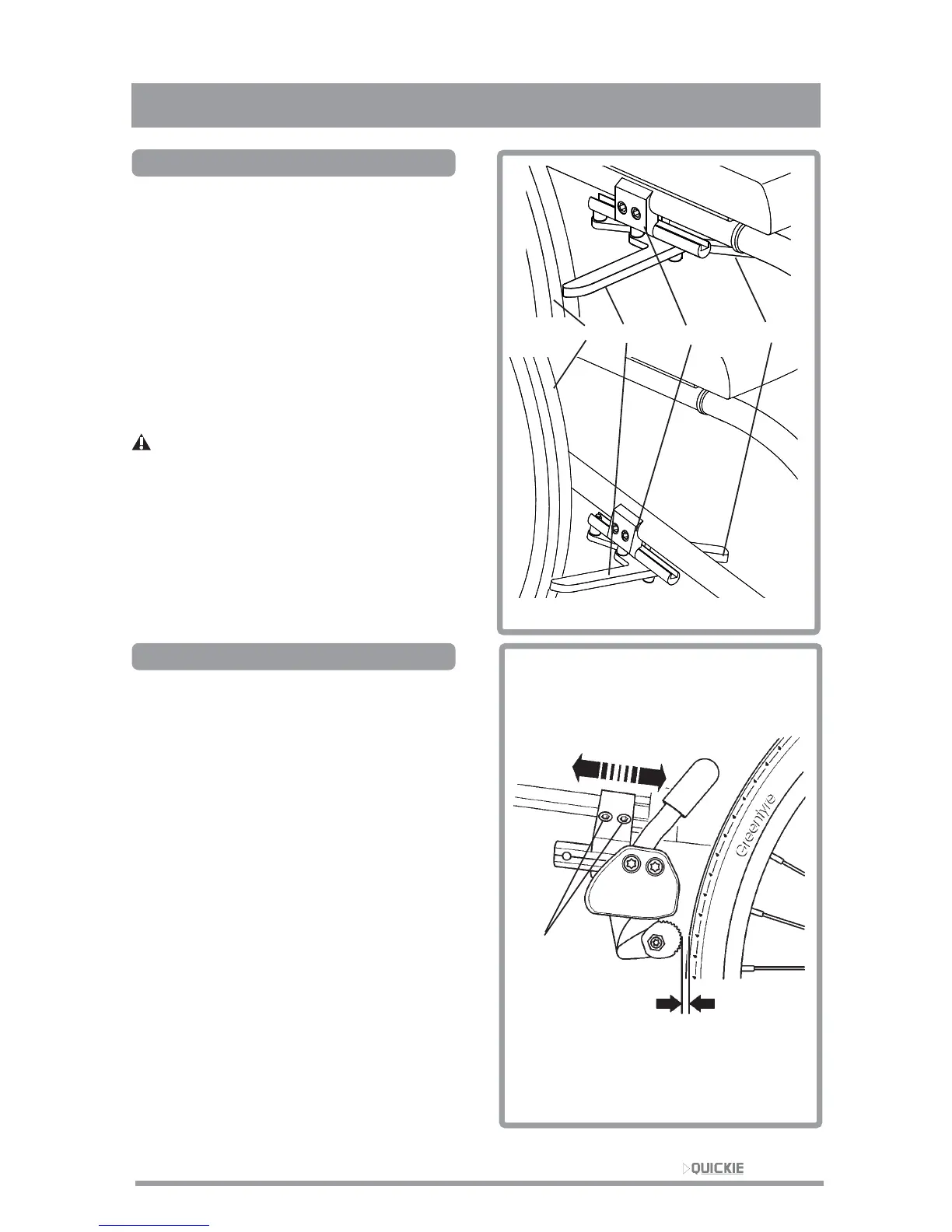 Greentyre

QUICKIE