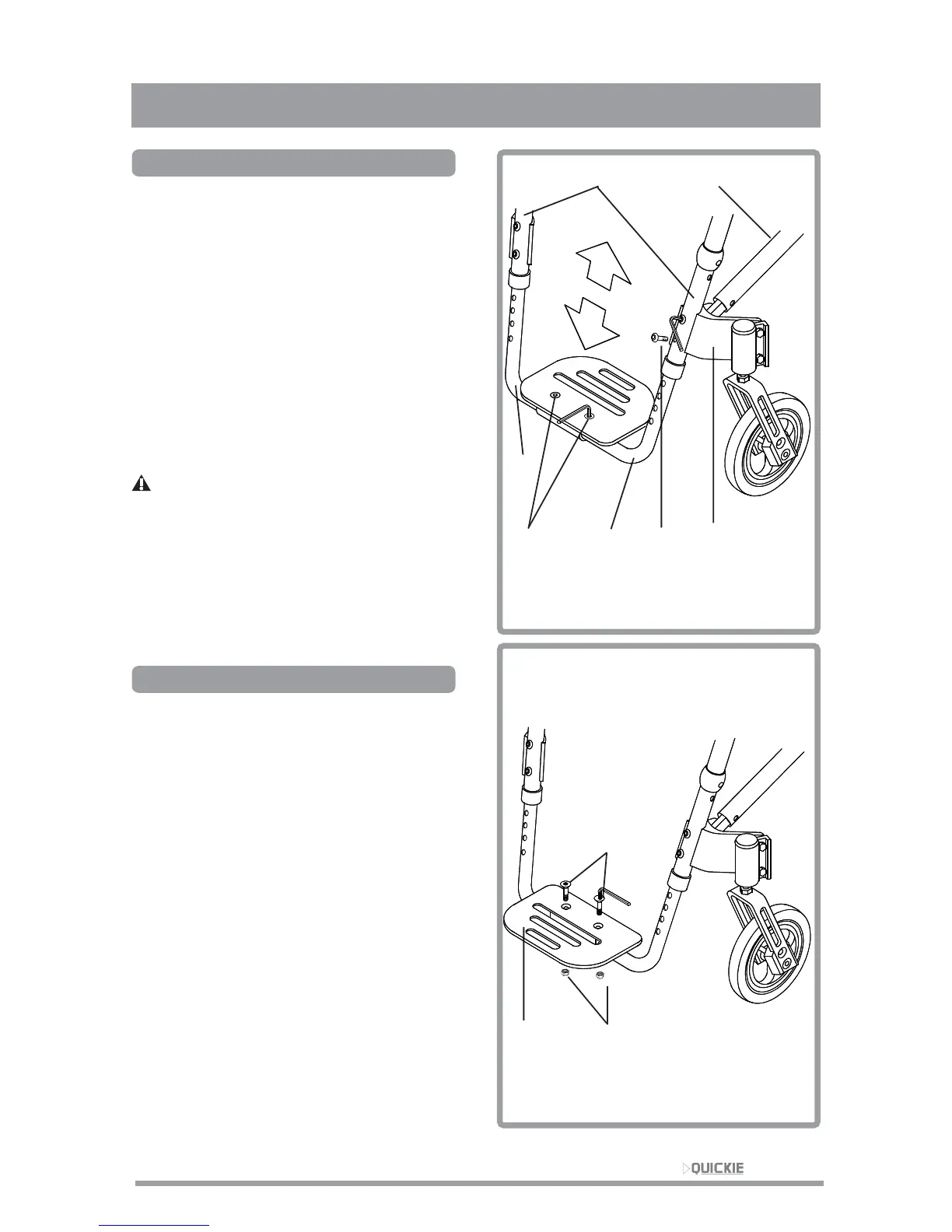 QUICKIE