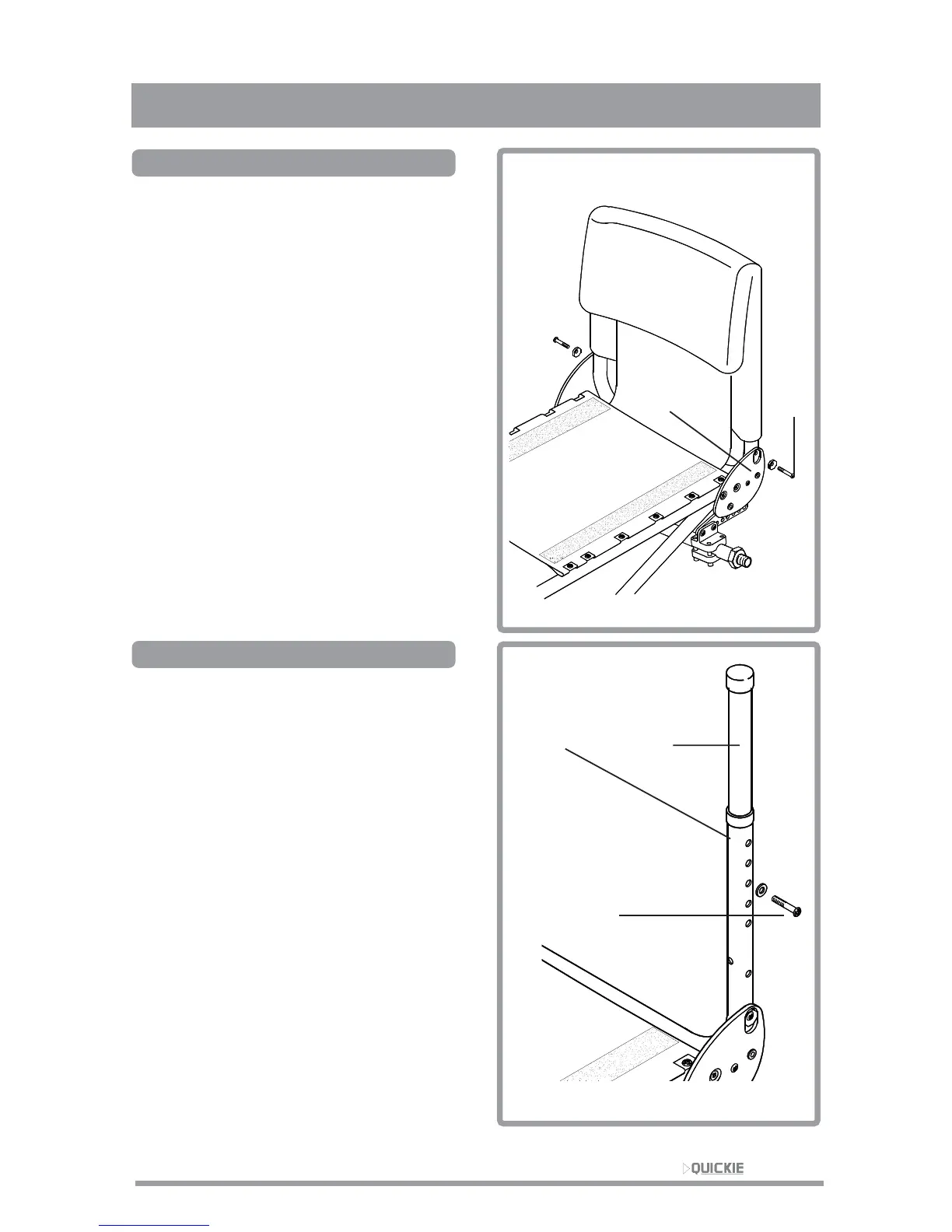 QUICKIE