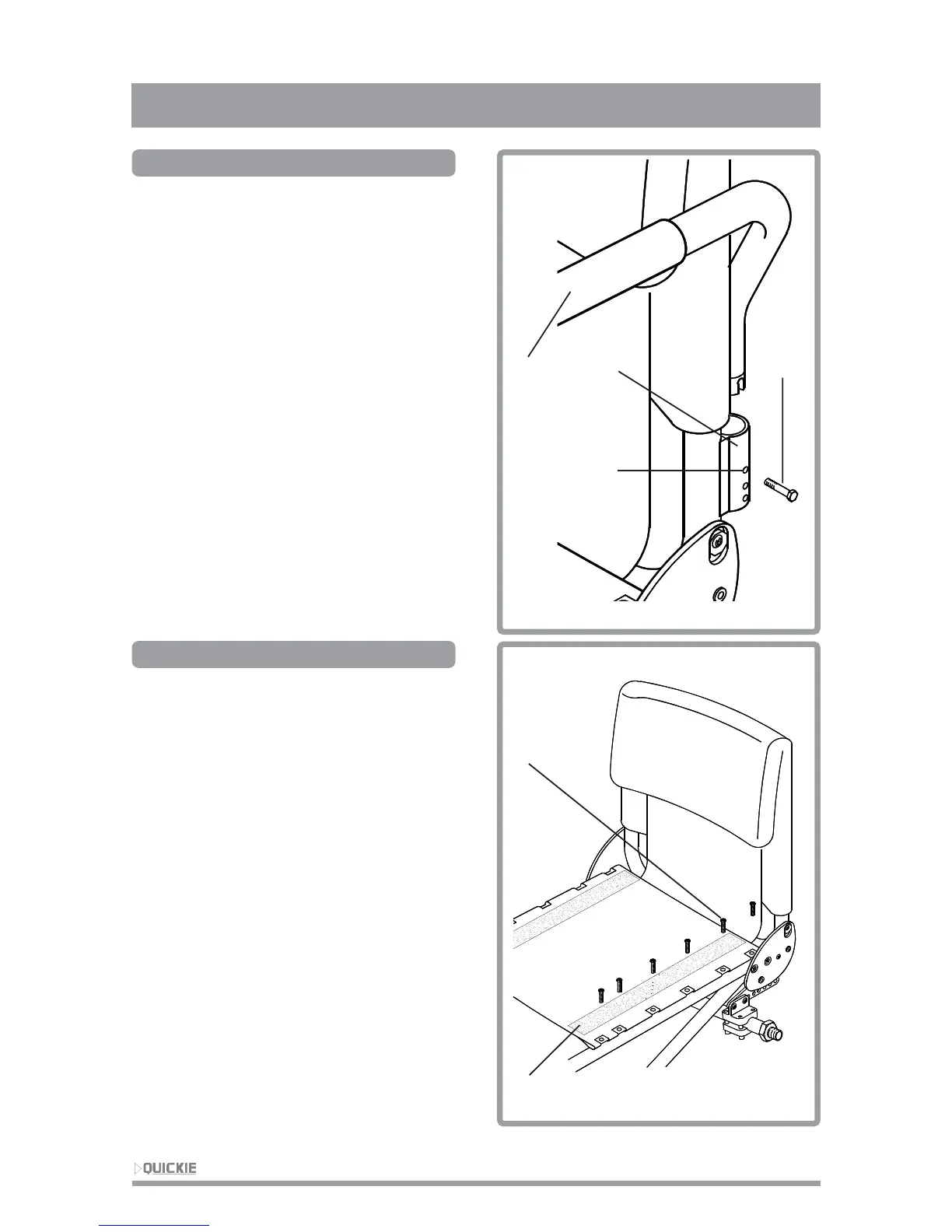 QUICKIE