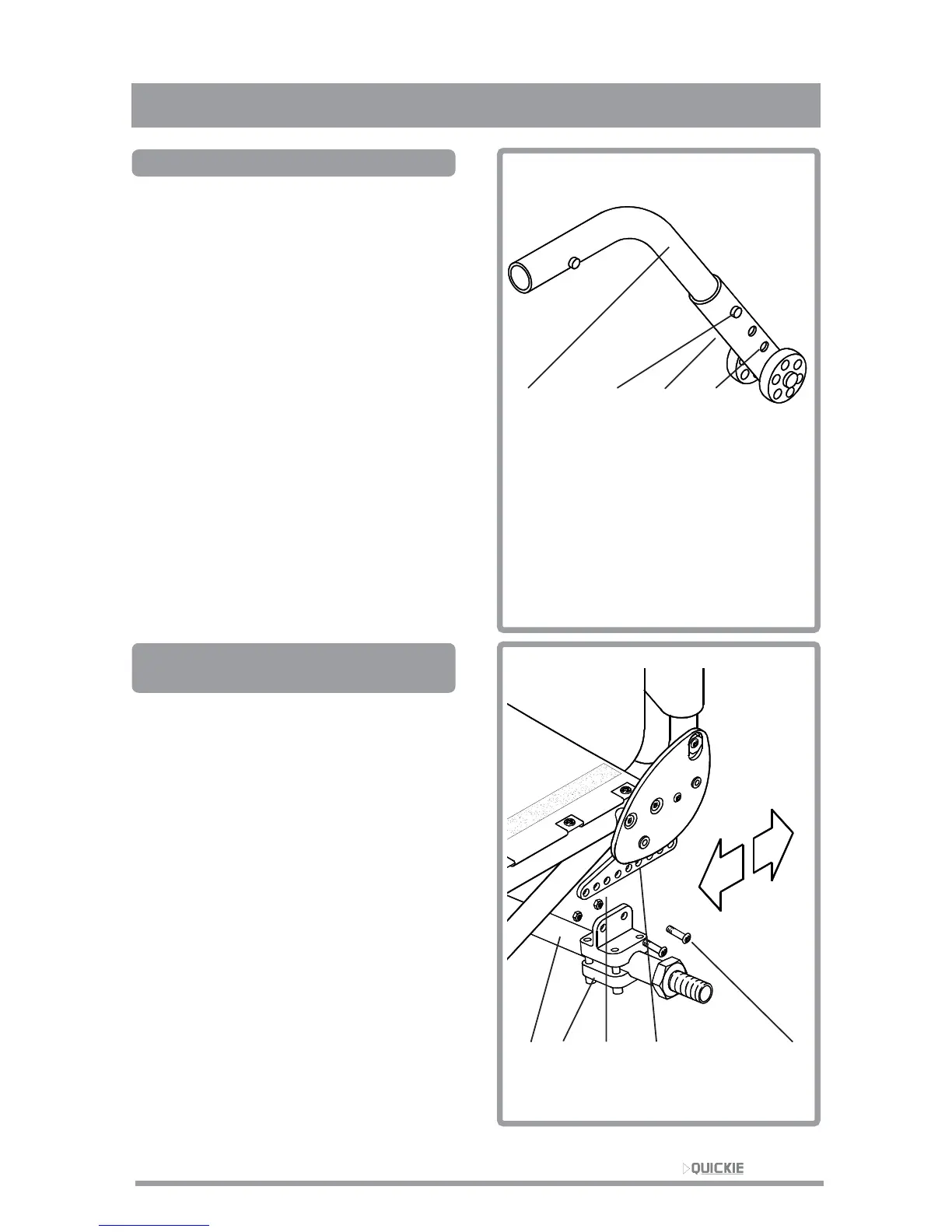 QUICKIE