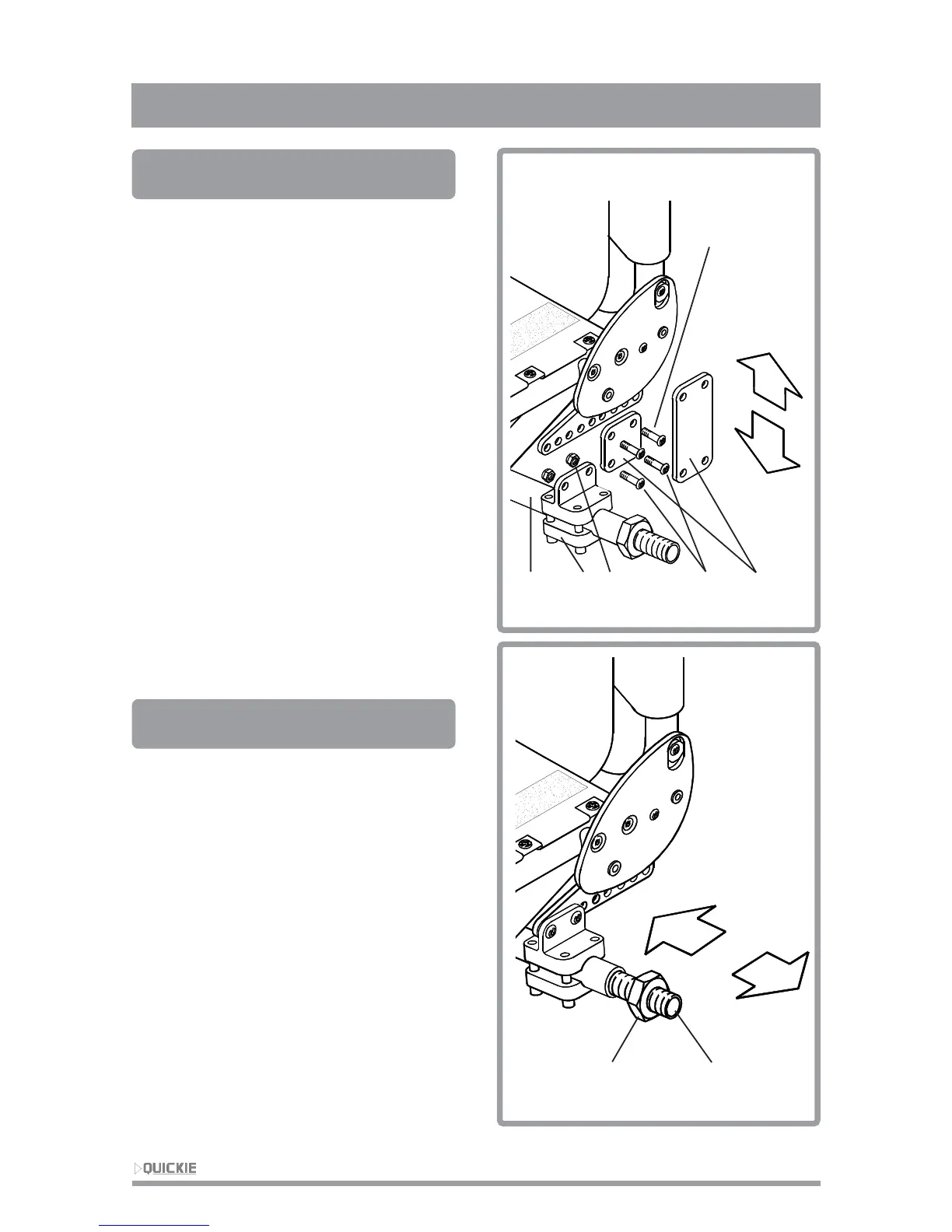 QUICKIE