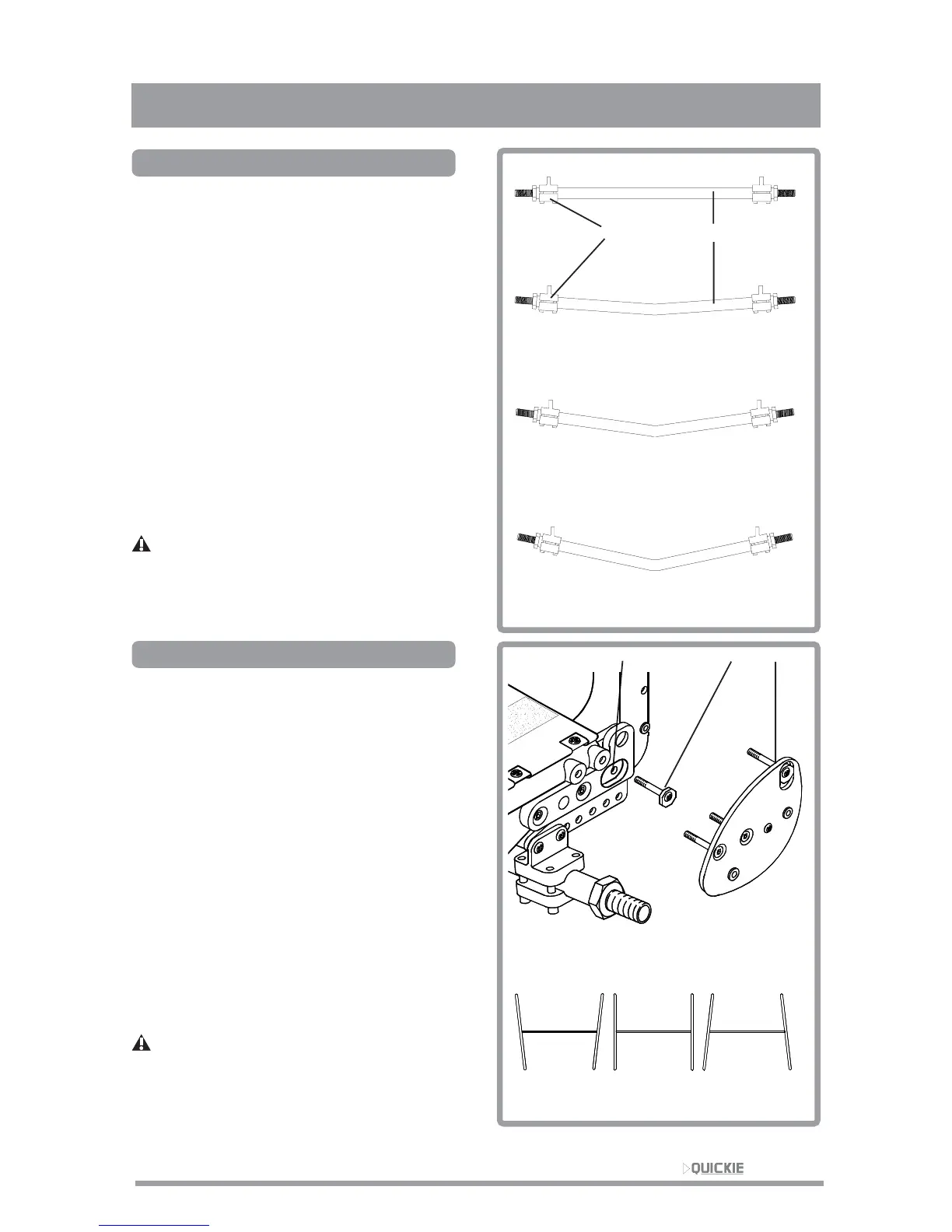 QUICKIE