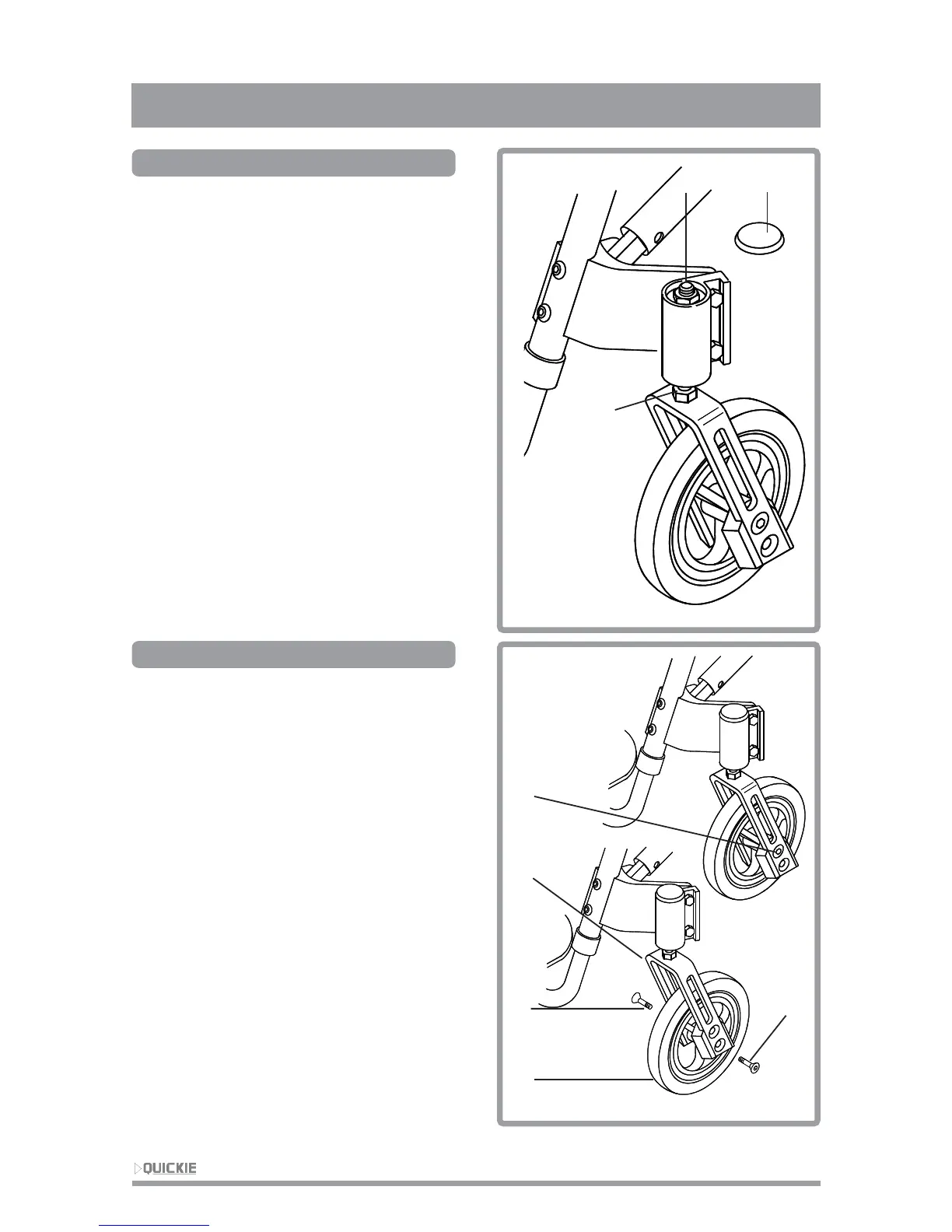 QUICKIE