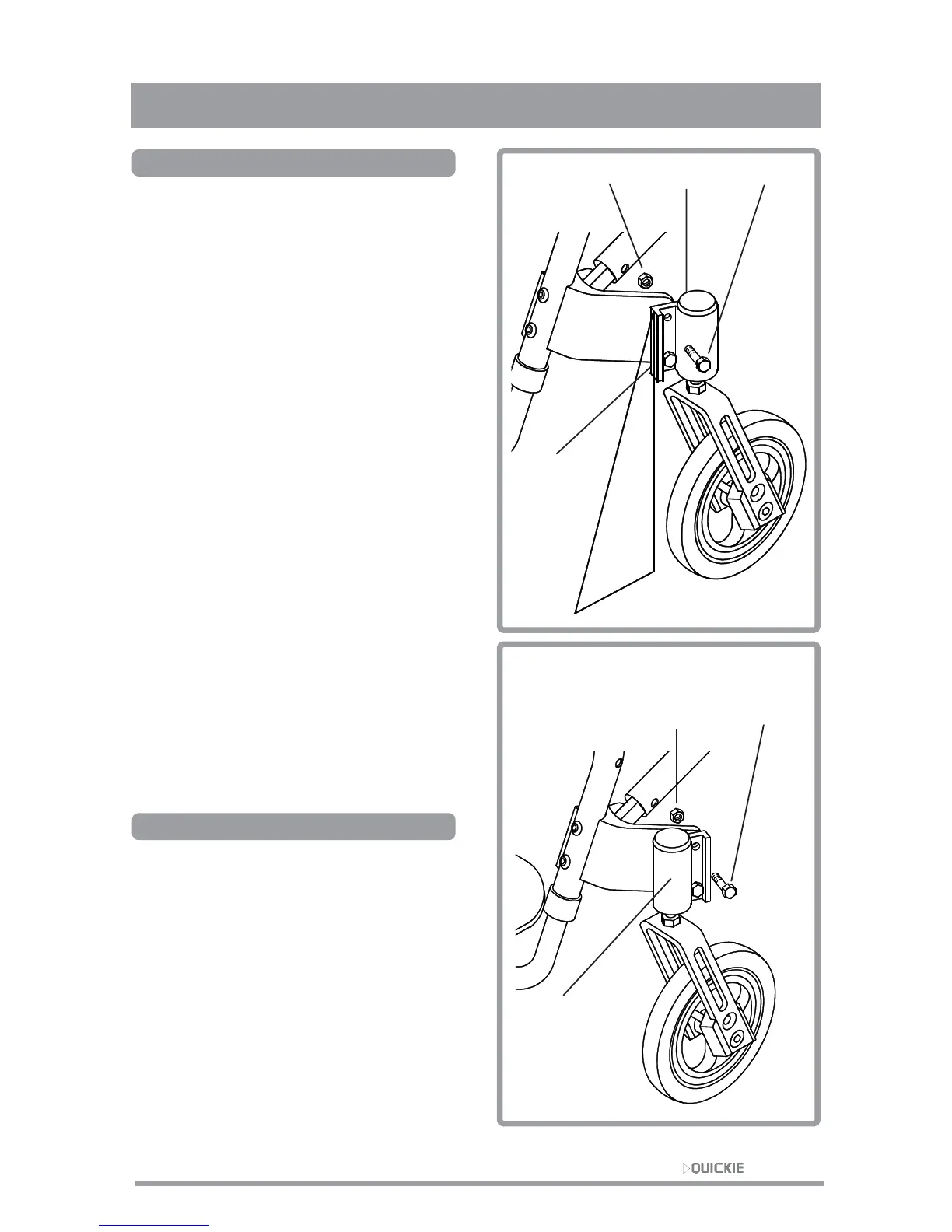 QUICKIE