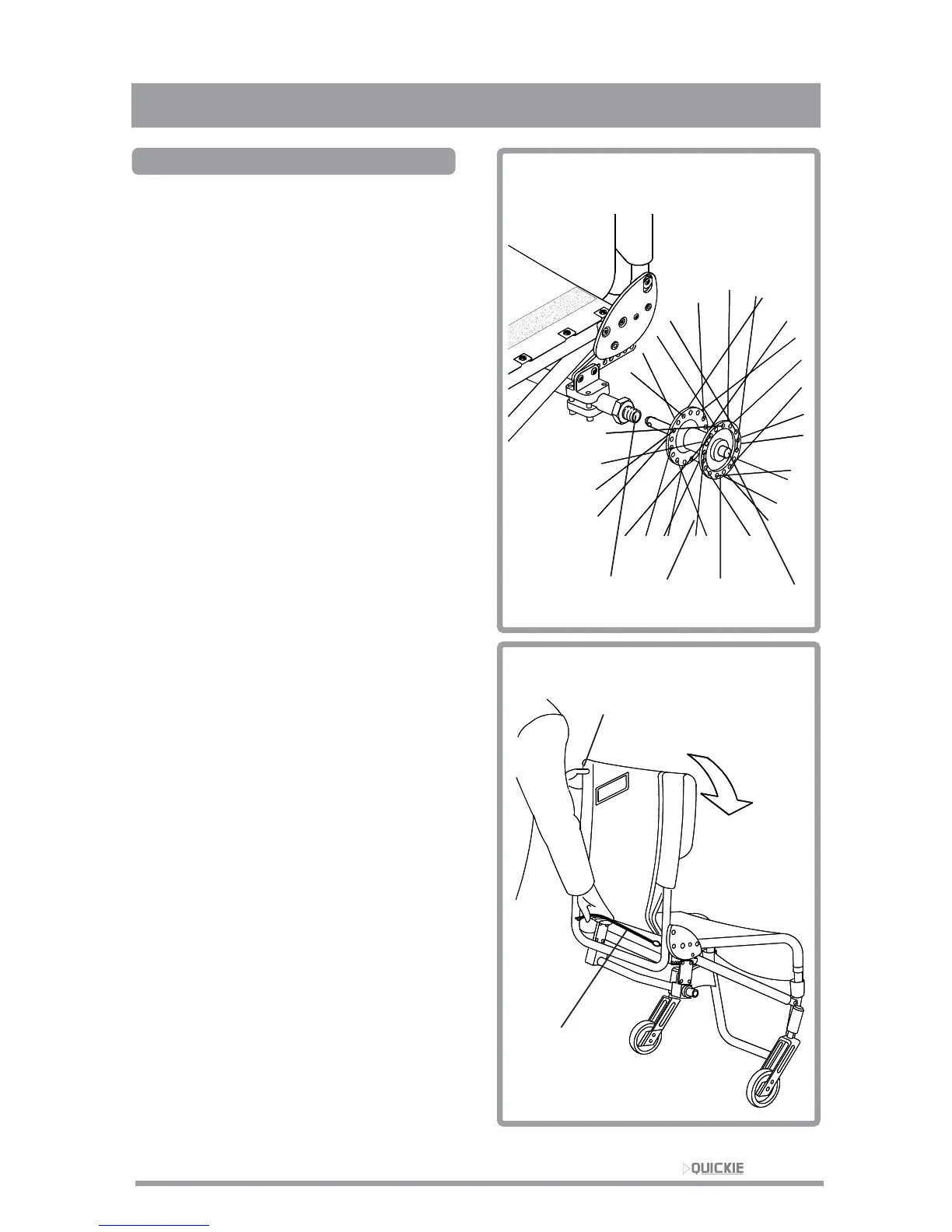 QUICKIE