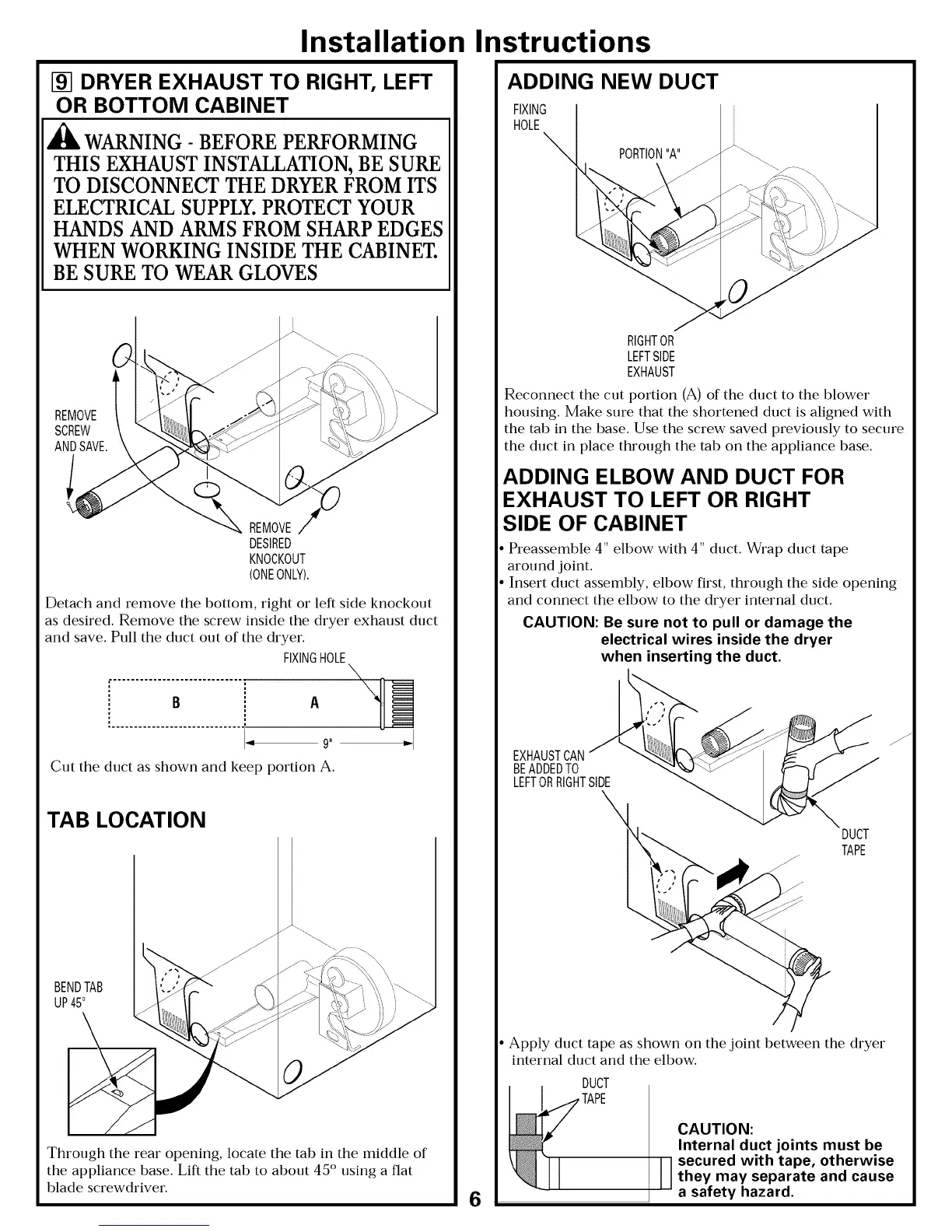 Installation Instructions

9 DRYER EXHAUST TO RIGHT, LEFT OR BOTTOM CABINET

WARNING - BEFORE PERFORMING THIS EXHAUST INSTALLATION, BE SURE TO DISCONNECT THE DRYER FROM ITS ELECTRICAL SUPPLY. PROTECT YOUR HANDS AND ARMS FROM SHARP EDGES WHEN WORKING INSIDE THE CABINET. BE SURE TO WEAR GLOVES

REMOVE SCREW AND SAVE.

REMOVE DESIRED KNOCKOUT (ONE ONLY).

Detach and remove the bottom, right or left side knockout as desired. Remove the screw inside the dryer exhaust duct and save. Pull the duct out of the dryer.

FIXING HOLE

B

A

9"

Cut the duct as shown and keep portion A.

TAB LOCATION

BEND TAB UP 45°

Through the rear opening, locate the tab in the middle of the appliance base. Lift the tab to about 45° using a flat blade screwdriver.

ADDING NEW DUCT

FIXING HOLE

PORTION "A"

RIGHT OR LEFT SIDE EXHAUST

Reconnect the cut portion (A) of the duct to the blower housing. Make sure that the shortened duct is aligned with the tab in the base. Use the screw saved previously to secure the duct in place through the tab on the appliance base.

ADDING ELBOW AND DUCT FOR EXHAUST TO LEFT OR RIGHT SIDE OF CABINET

• Preassemble 4" elbow with 4" duct. Wrap duct tape around joint.
• Insert duct assembly, elbow first, through the side opening and connect the elbow to the dryer internal duct.

CAUTION: Be sure not to pull or damage the electrical wires inside the dryer when inserting the duct.

EXHAUST CAN BE ADDED TO LEFT OR RIGHT SIDE

DUCT TAPE

• Apply duct tape as shown on the joint between the dryer internal duct and the elbow.

DUCT TAPE

CAUTION:
Internal duct joints must be secured with tape, otherwise they may separate and cause a safety hazard.

6