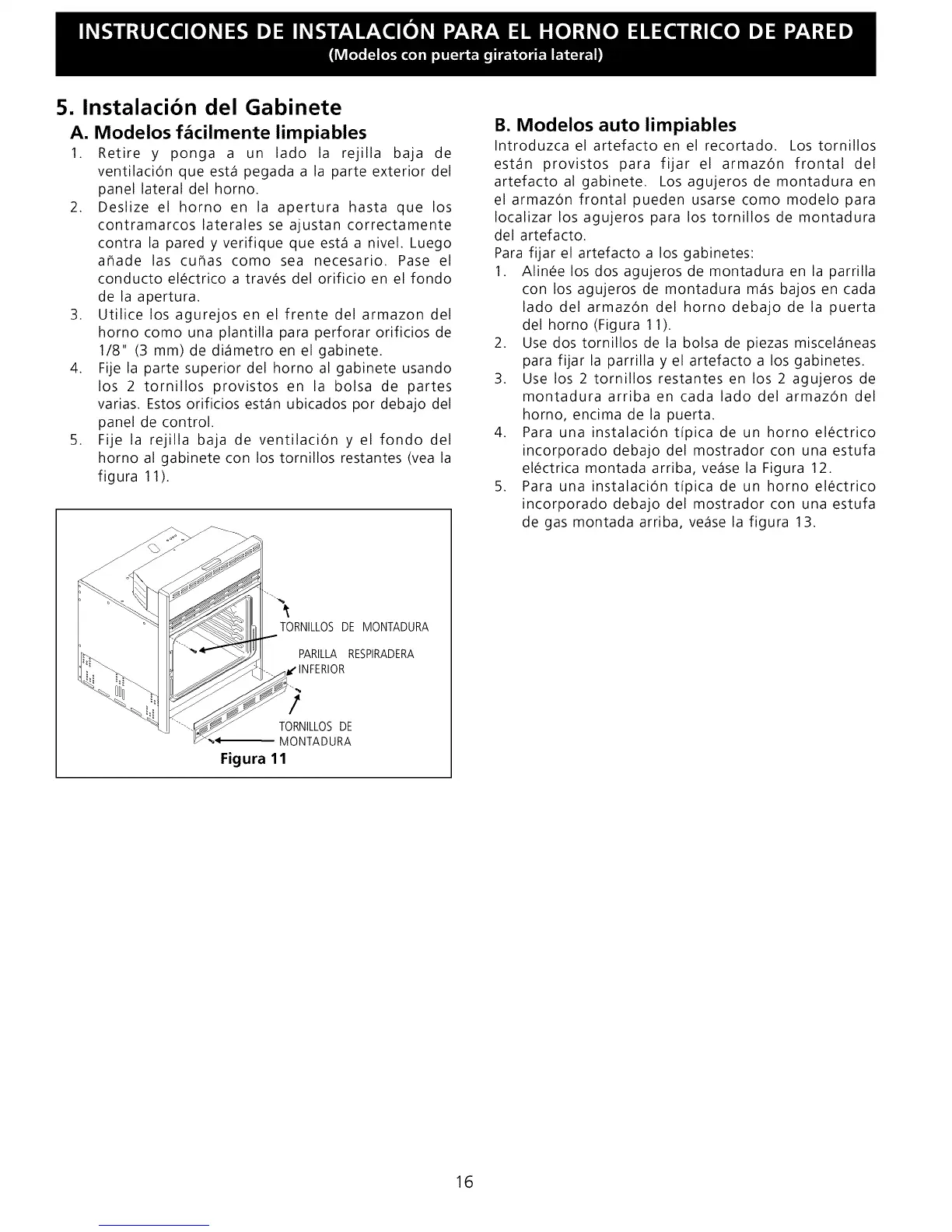 INSTRUCCIONES DE INSTALACIÓN PARA EL HORNO ELECTRICO DE PARED
(Modelos con puerta giratoria lateral)

5. Instalación del Gabinete

A. Modelos fácilmente limpiables

1. Retire y ponga a un lado la rejilla baja de ventilación que está pegada a la parte exterior del panel lateral del horno.
2. Deslize el horno en la apertura hasta que los contramarcos laterales se ajustan correctamente contra la pared y verifique que está a nivel. Luego añade las cuñas como sea necesario. Pase el conducto eléctrico a través del orificio en el fondo de la apertura.
3. Utilice los agurejos en el frente del armazon del horno como una plantilla para perforar orificios de 1/8" (3 mm) de diámetro en el gabinete.
4. Fije la parte superior del horno al gabinete usando los 2 tornillos provistos en la bolsa de partes varias. Estos orificios están ubicados por debajo del panel de control.
5. Fije la rejilla baja de ventilación y el fondo del horno al gabinete con los tornillos restantes (vea la figura 11).

TORNILLOS DE MONTADURA
PARILLA RESPIRADERA INFERIOR
TORNILLOS DE MONTADURA
Figura 11

B. Modelos auto limpiables

Introduzca el artefacto en el recortado. Los tornillos están provistos para fijar el armazón frontal del artefacto al gabinete. Los agujeros de montadura en el armazón frontal pueden usarse como modelo para localizar los agujeros para los tornillos de montadura del artefacto.
Para fijar el artefacto a los gabinetes:
1. Alinée los dos agujeros de montadura en la parrilla con los agujeros de montadura más bajos en cada lado del armazón del horno debajo de la puerta del horno (Figura 11).
2. Use dos tornillos de la bolsa de piezas misceláneas para fijar la parrilla y el artefacto a los gabinetes.
3. Use los 2 tornillos restantes en los 2 agujeros de montadura arriba en cada lado del armazón del horno, encima de la puerta.
4. Para una instalación típica de un horno eléctrico incorporado debajo del mostrador con una estufa eléctrica montada arriba, veáse la Figura 12.
5. Para una instalación típica de un horno eléctrico incorporado debajo del mostrador con una estufa de gas montada arriba, veáse la figura 13.

16