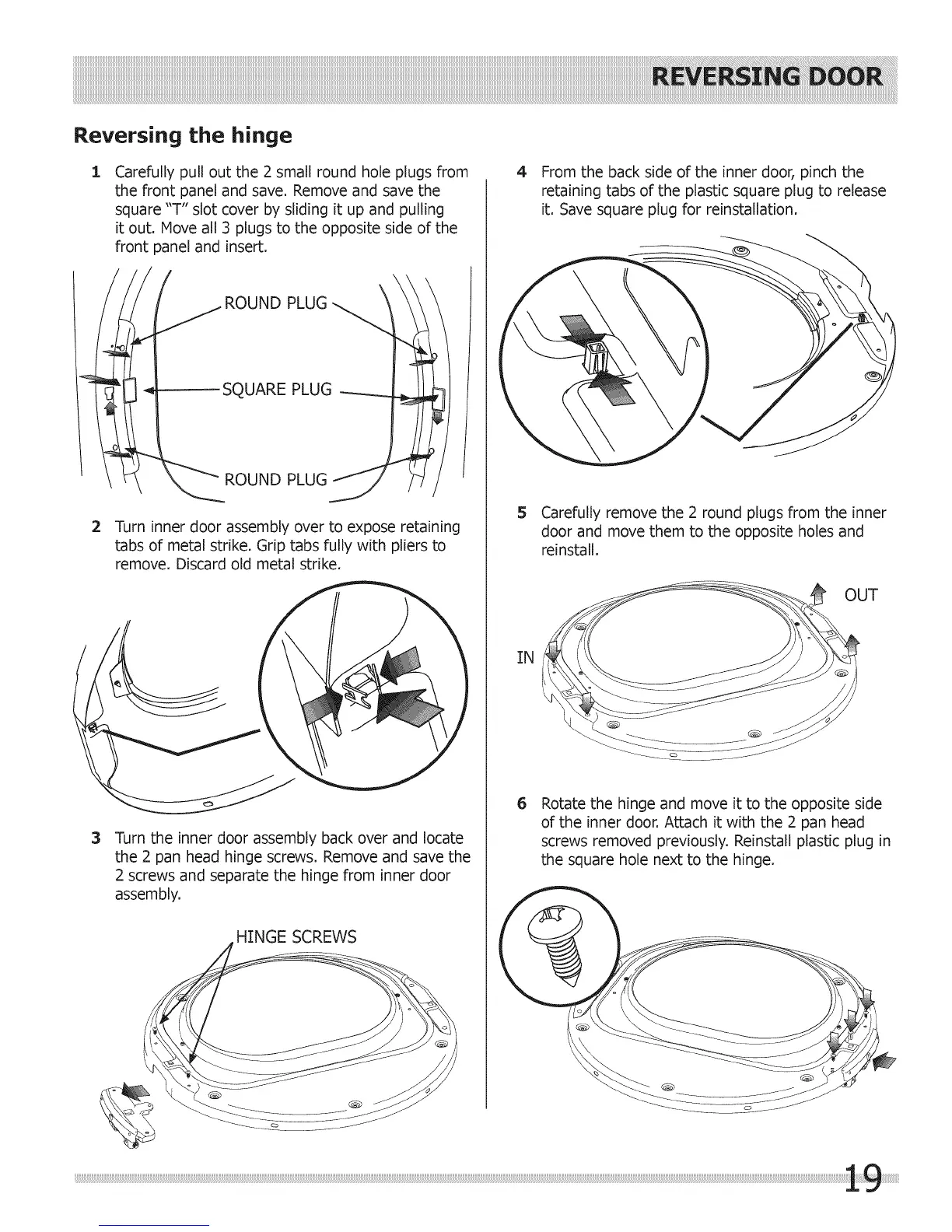 REVERSING DOOR

Reversing the hinge

1 Carefully pull out the 2 small round hole plugs from the front panel and save. Remove and save the square "T" slot cover by sliding it up and pulling it out. Move all 3 plugs to the opposite side of the front panel and insert.

ROUND PLUG

SQUARE PLUG

ROUND PLUG

2 Turn inner door assembly over to expose retaining tabs of metal strike. Grip tabs fully with pliers to remove. Discard old metal strike.

3 Turn the inner door assembly back over and locate the 2 pan head hinge screws. Remove and save the 2 screws and separate the hinge from inner door assembly.

HINGE SCREWS

4 From the back side of the inner door, pinch the retaining tabs of the plastic square plug to release it. Save square plug for reinstallation.

5 Carefully remove the 2 round plugs from the inner door and move them to the opposite holes and reinstall.

OUT

IN

6 Rotate the hinge and move it to the opposite side of the inner door. Attach it with the 2 pan head screws removed previously. Reinstall plastic plug in the square hole next to the hinge.

19