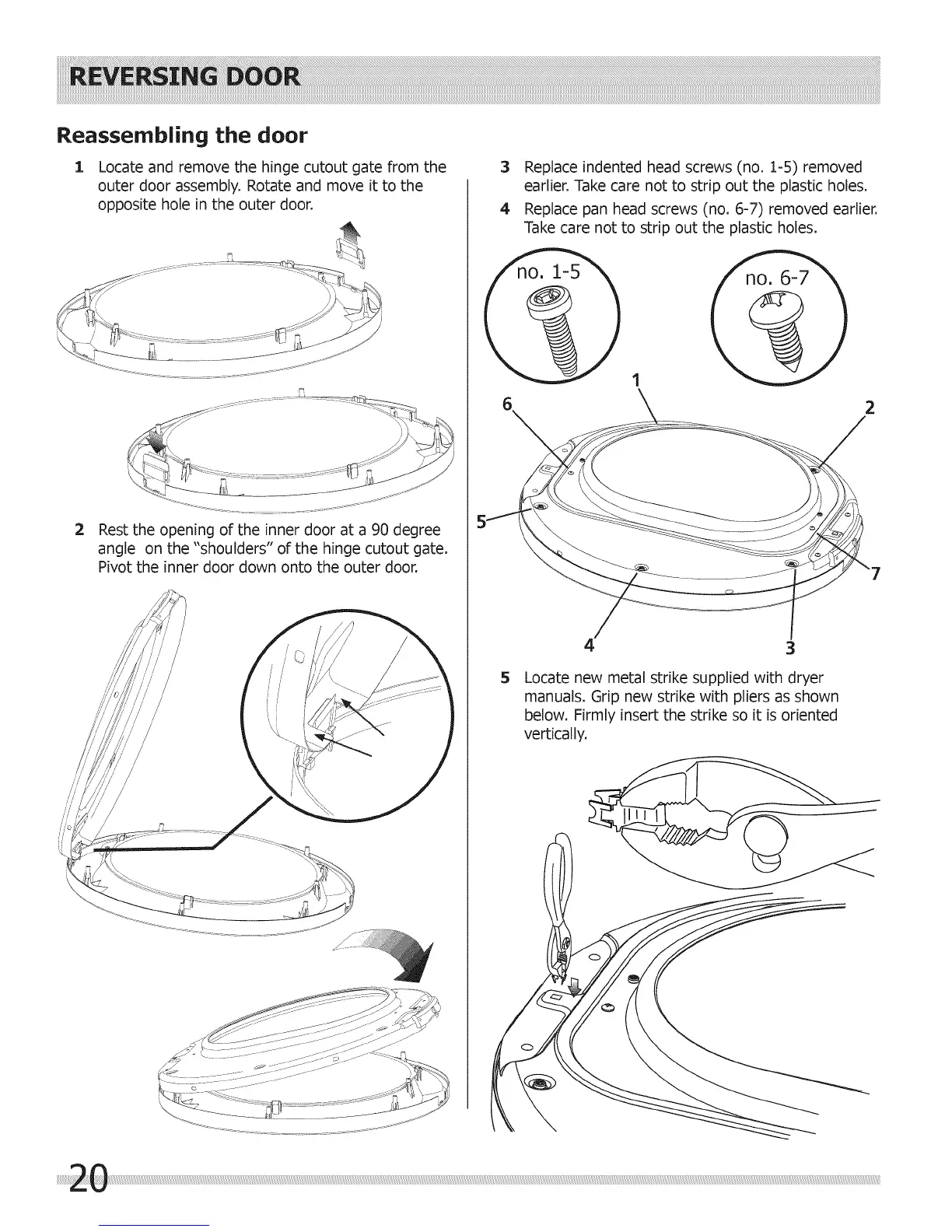 REVERSING DOOR

Reassembling the door

1 Locate and remove the hinge cutout gate from the outer door assembly. Rotate and move it to the opposite hole in the outer door.

2 Rest the opening of the inner door at a 90 degree angle on the "shoulders" of the hinge cutout gate. Pivot the inner door down onto the outer door.

3 Replace indented head screws (no. 1-5) removed earlier. Take care not to strip out the plastic holes.

4 Replace pan head screws (no. 6-7) removed earlier. Take care not to strip out the plastic holes.

no. 1-5

no. 6-7

1

6

2

5

7

4

3

5 Locate new metal strike supplied with dryer manuals. Grip new strike with pliers as shown below. Firmly insert the strike so it is oriented vertically.

20