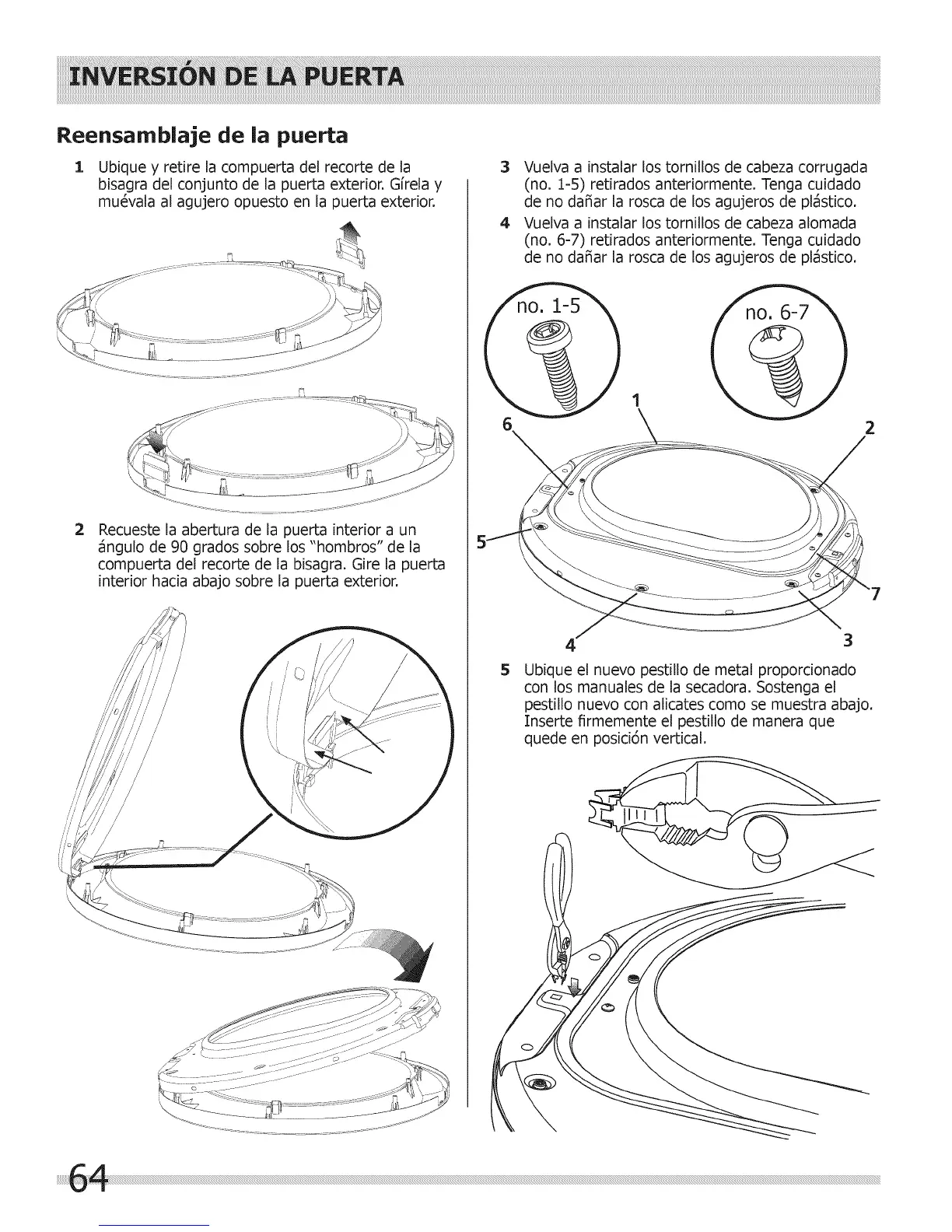 INVERSIÓN DE LA PUERTA

Reensamblaje de la puerta

1 Ubique y retire la compuerta del recorte de la bisagra del conjunto de la puerta exterior. Gírela y muévala al agujero opuesto en la puerta exterior.

2 Recueste la abertura de la puerta interior a un ángulo de 90 grados sobre los "hombros" de la compuerta del recorte de la bisagra. Gire la puerta interior hacia abajo sobre la puerta exterior.

3 Vuelva a instalar los tornillos de cabeza corrugada (no. 1-5) retirados anteriormente. Tenga cuidado de no dañar la rosca de los agujeros de plástico.

4 Vuelva a instalar los tornillos de cabeza alomada (no. 6-7) retirados anteriormente. Tenga cuidado de no dañar la rosca de los agujeros de plástico.

no. 1-5

no. 6-7

1

6

2

5

7

4

3

5 Ubique el nuevo pestillo de metal proporcionado con los manuales de la secadora. Sostenga el pestillo nuevo con alicates como se muestra abajo. Inserte firmemente el pestillo de manera que quede en posición vertical.

64