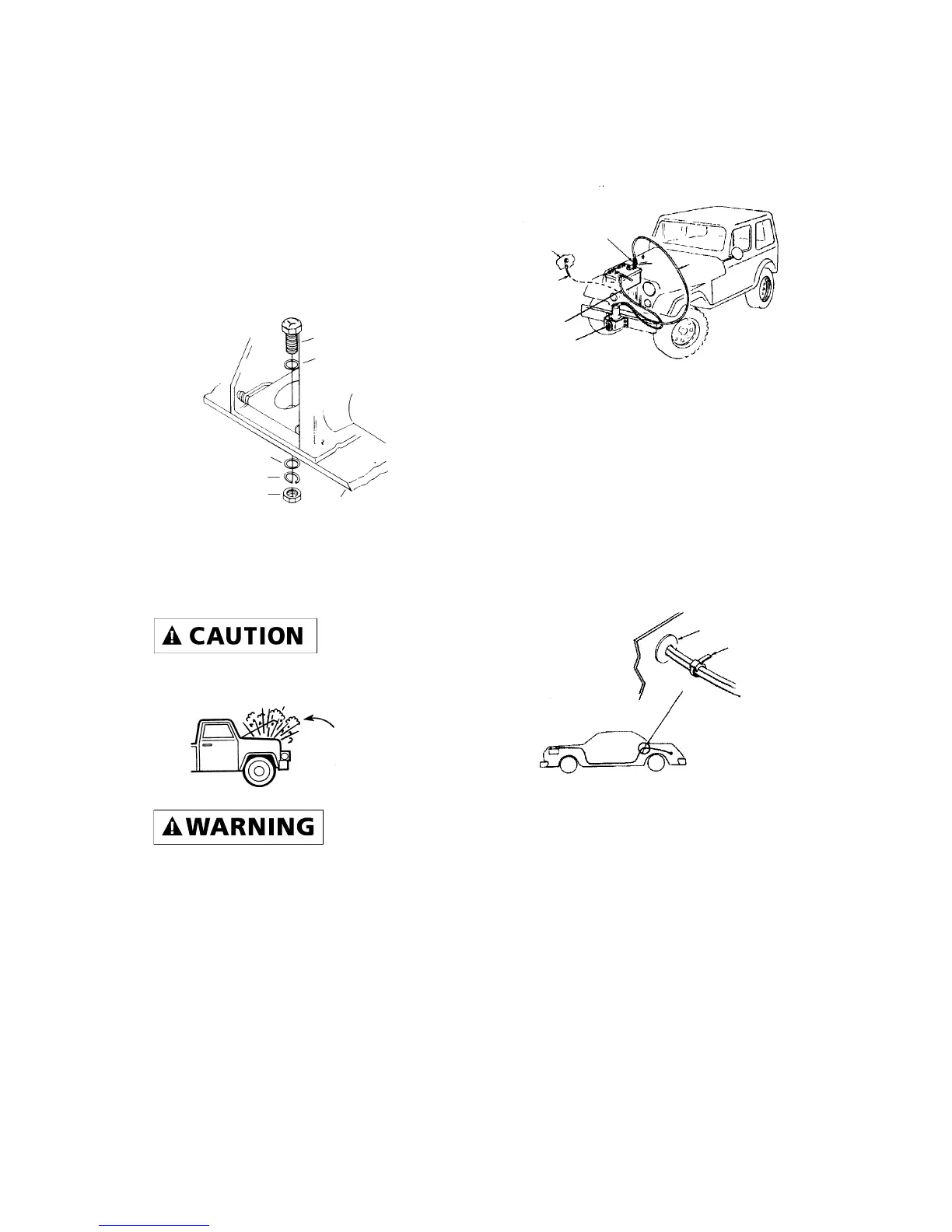 CAUTION

WARNING