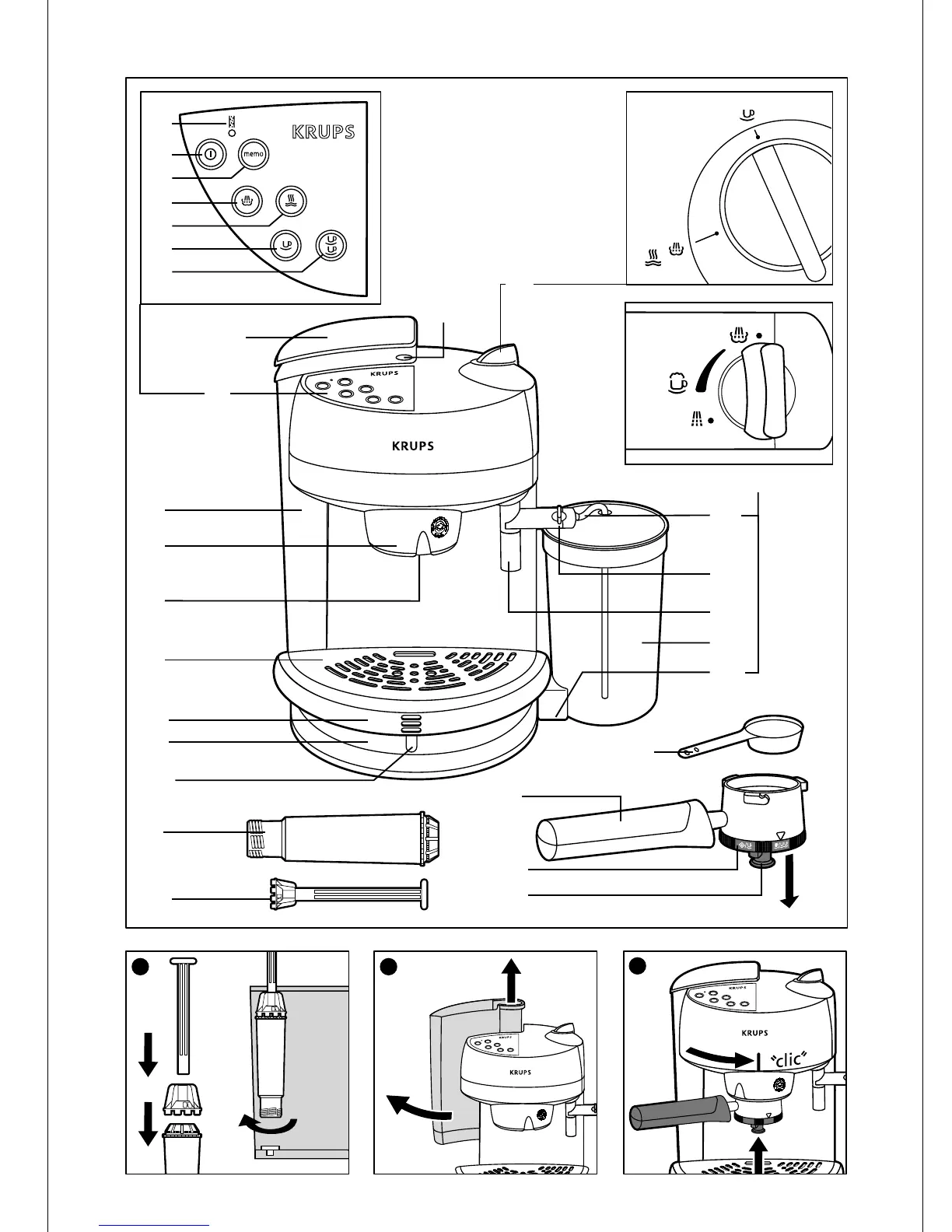 KRUPS

memo

KRUPS

KRUPS

KRUPS

KRUPS

KRUPS

"clic"