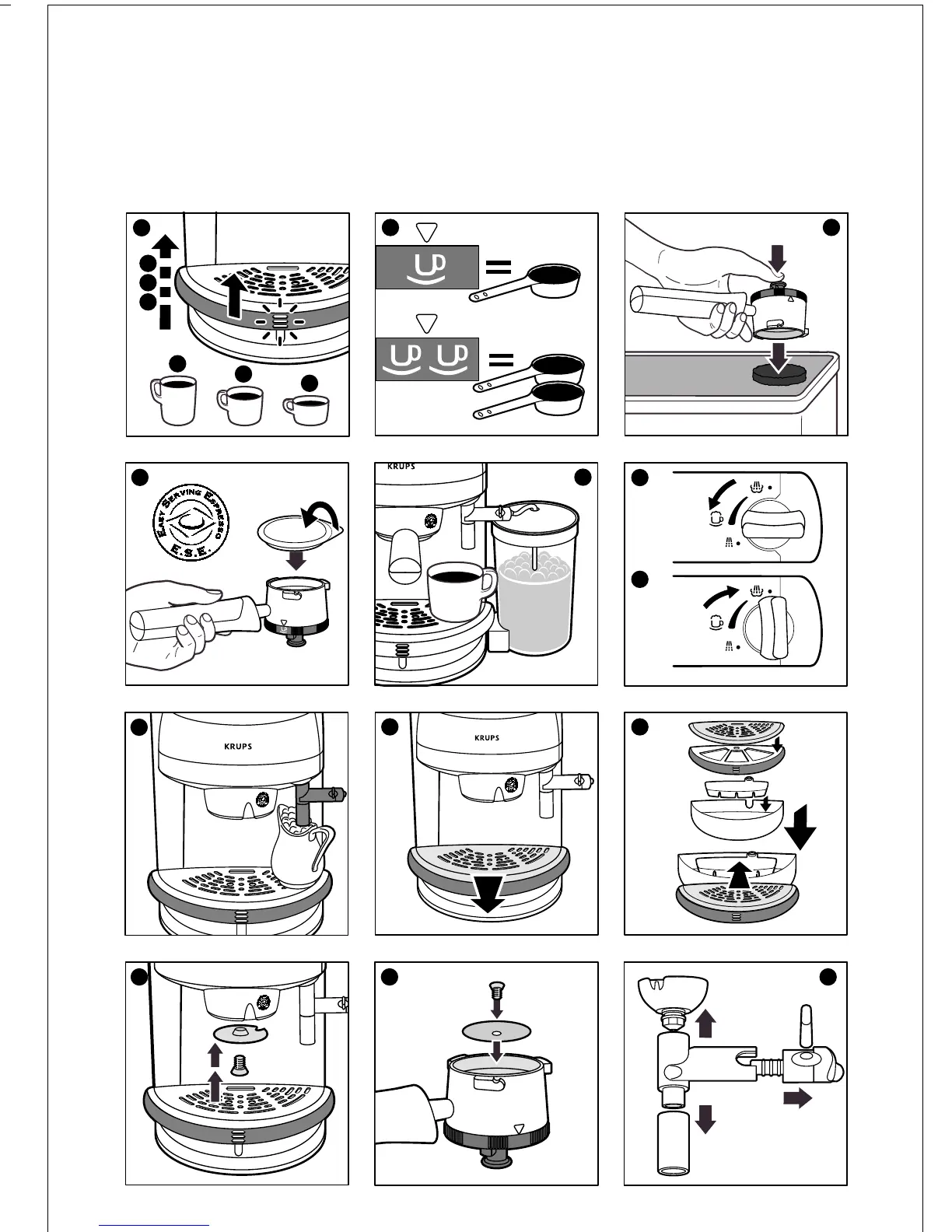 EASY SERVING ESPRESSO
E.S.E.

KRUPS

KRUPS

KRUPS