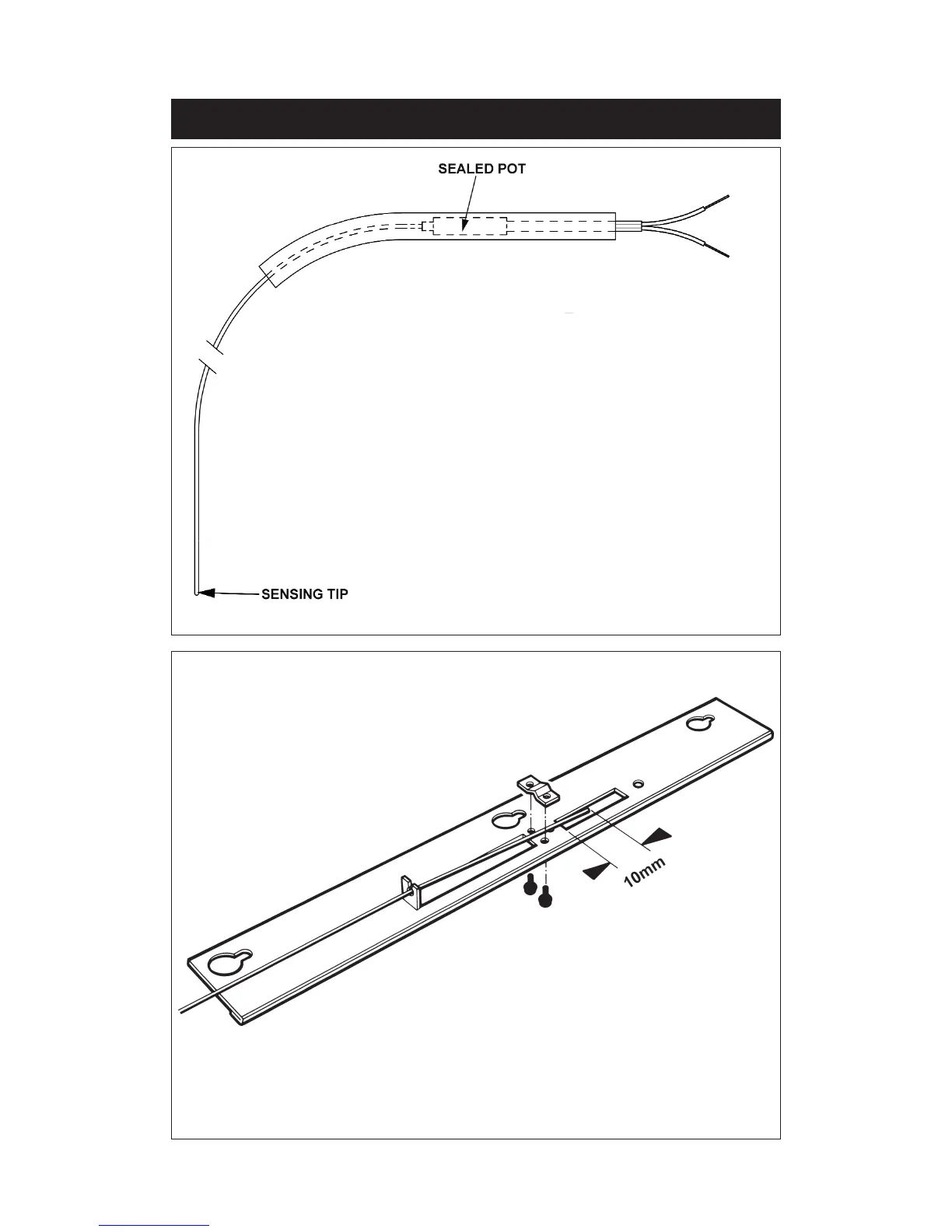 SEALED POT

SENSING TIP

10mm