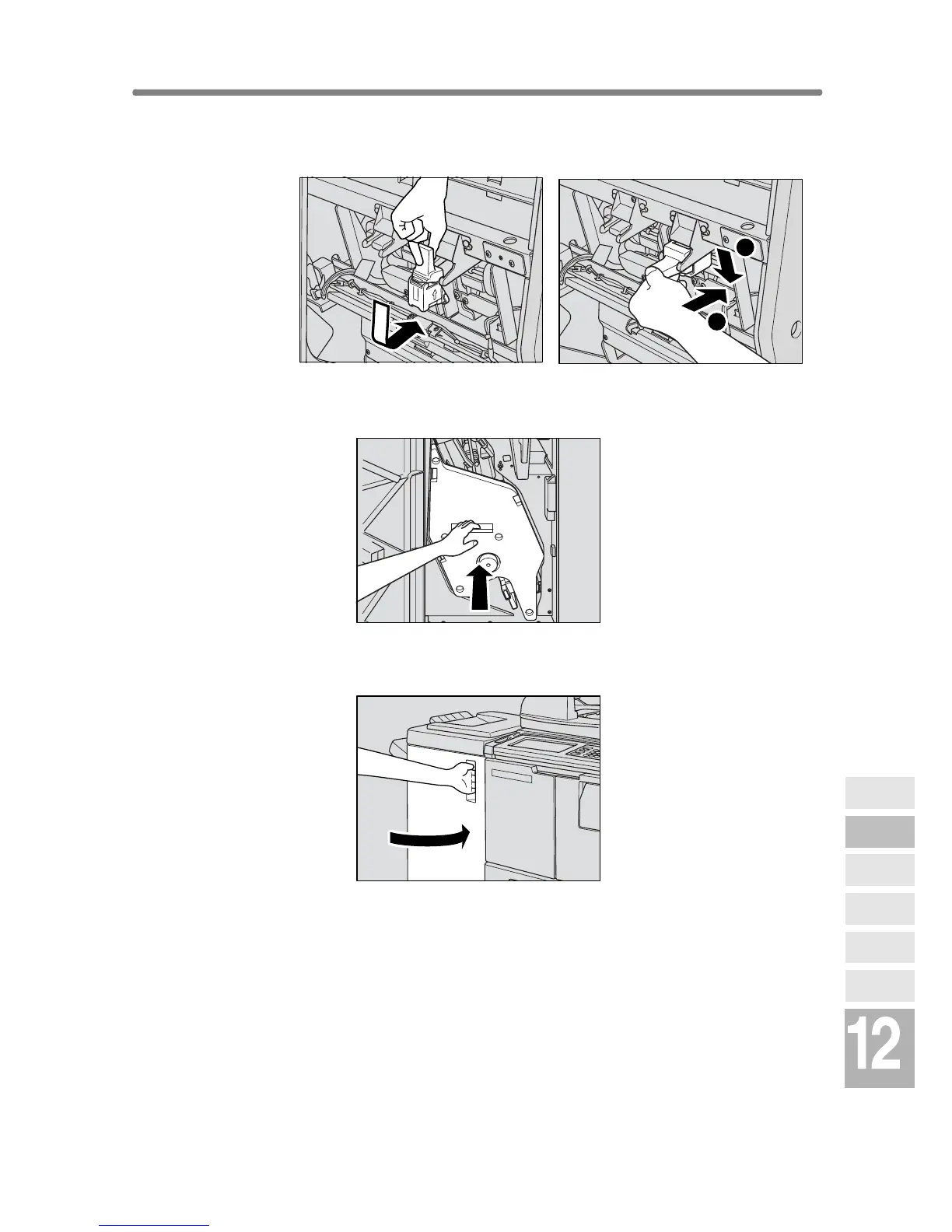 12