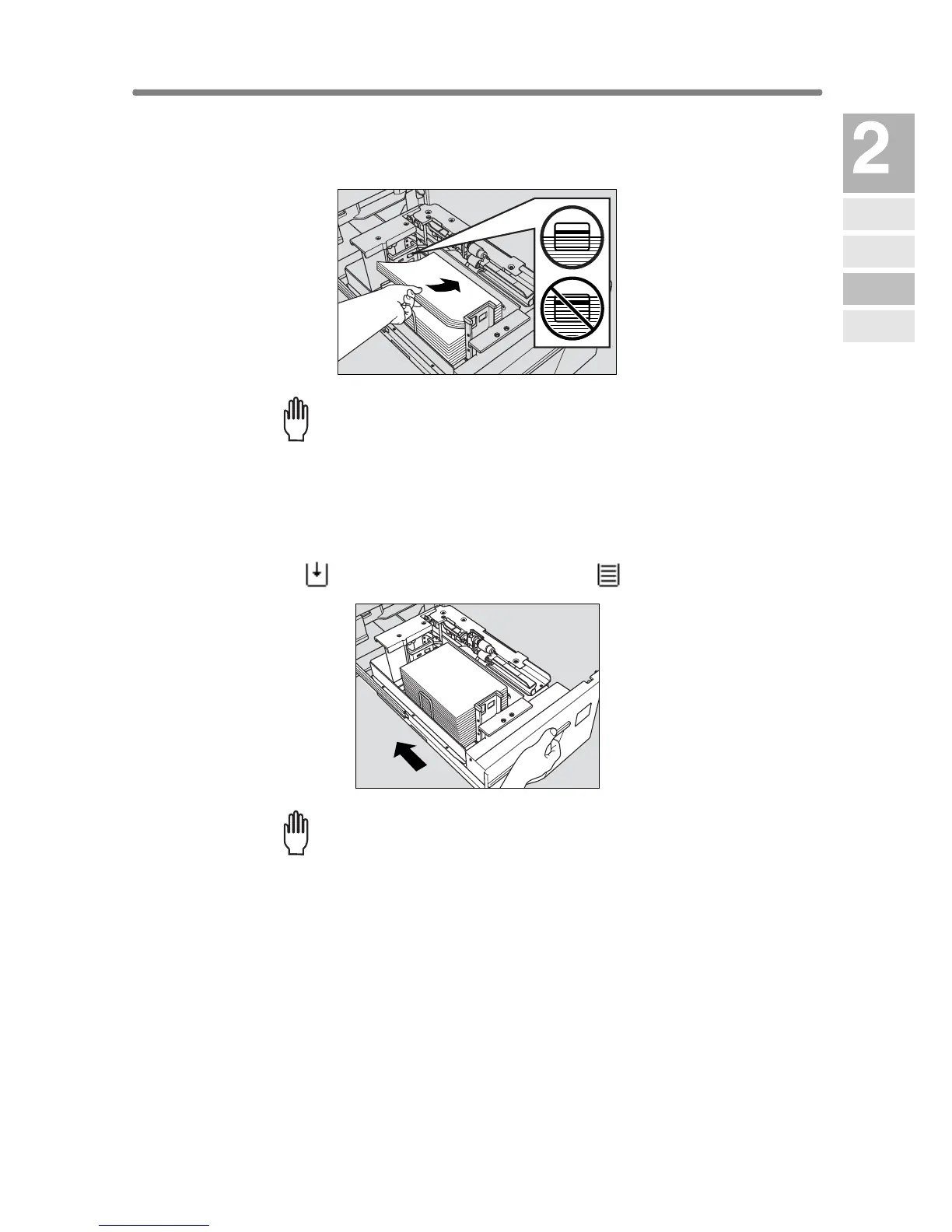 2