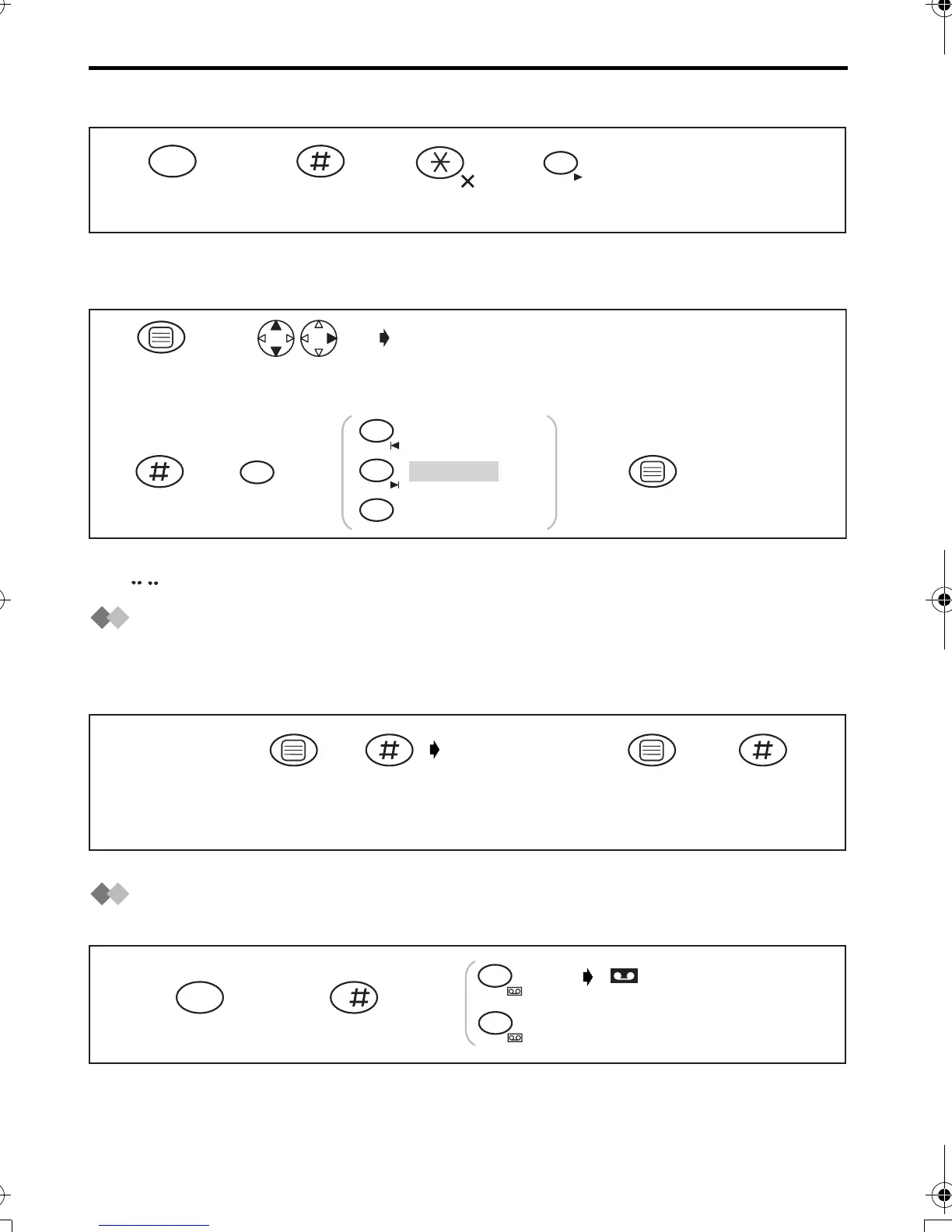 #

#

#

#

#