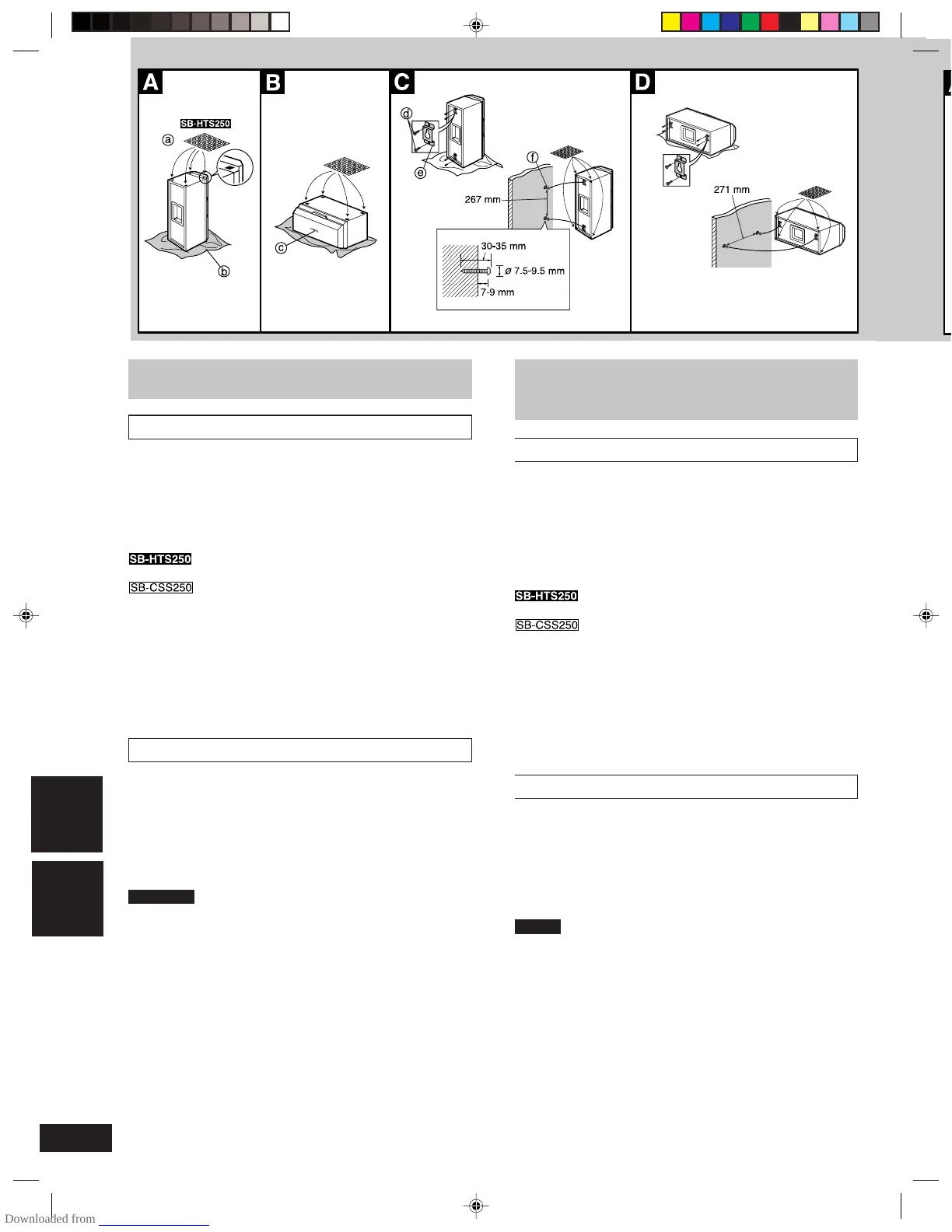 A

SB-HTS250

a

b

B

c

C

d

e

f

267 mm

30-35 mm

ø 7.5-9.5 mm

7-9 mm

D

271 mm

SB-HTS250

SB-CSS250

SB-HTS250

SB-CSS250

Downloaded from