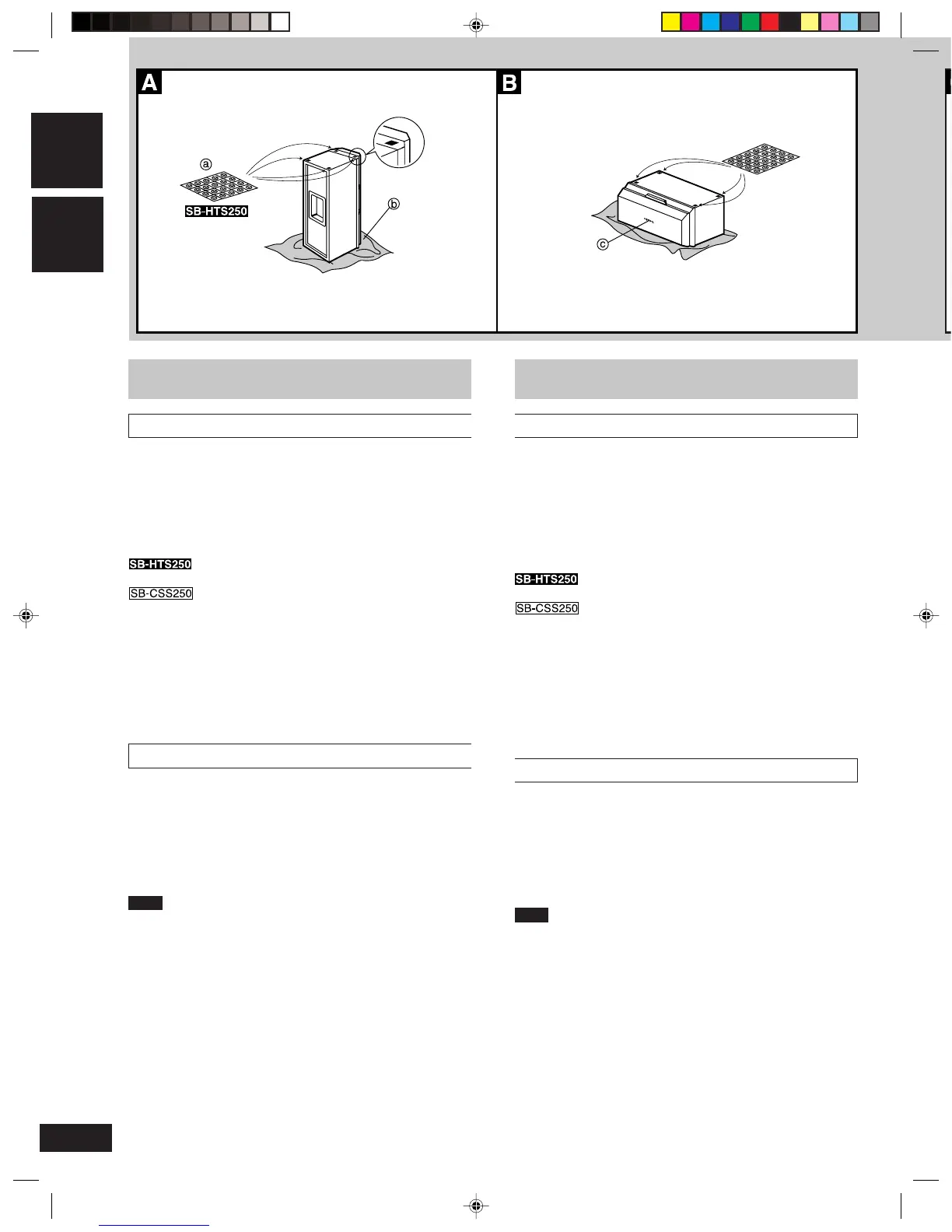 A

a

SB-HTS250

b

B

c

SB-HTS250

SB-CSS250

SB-HTS250

SB-CSS250