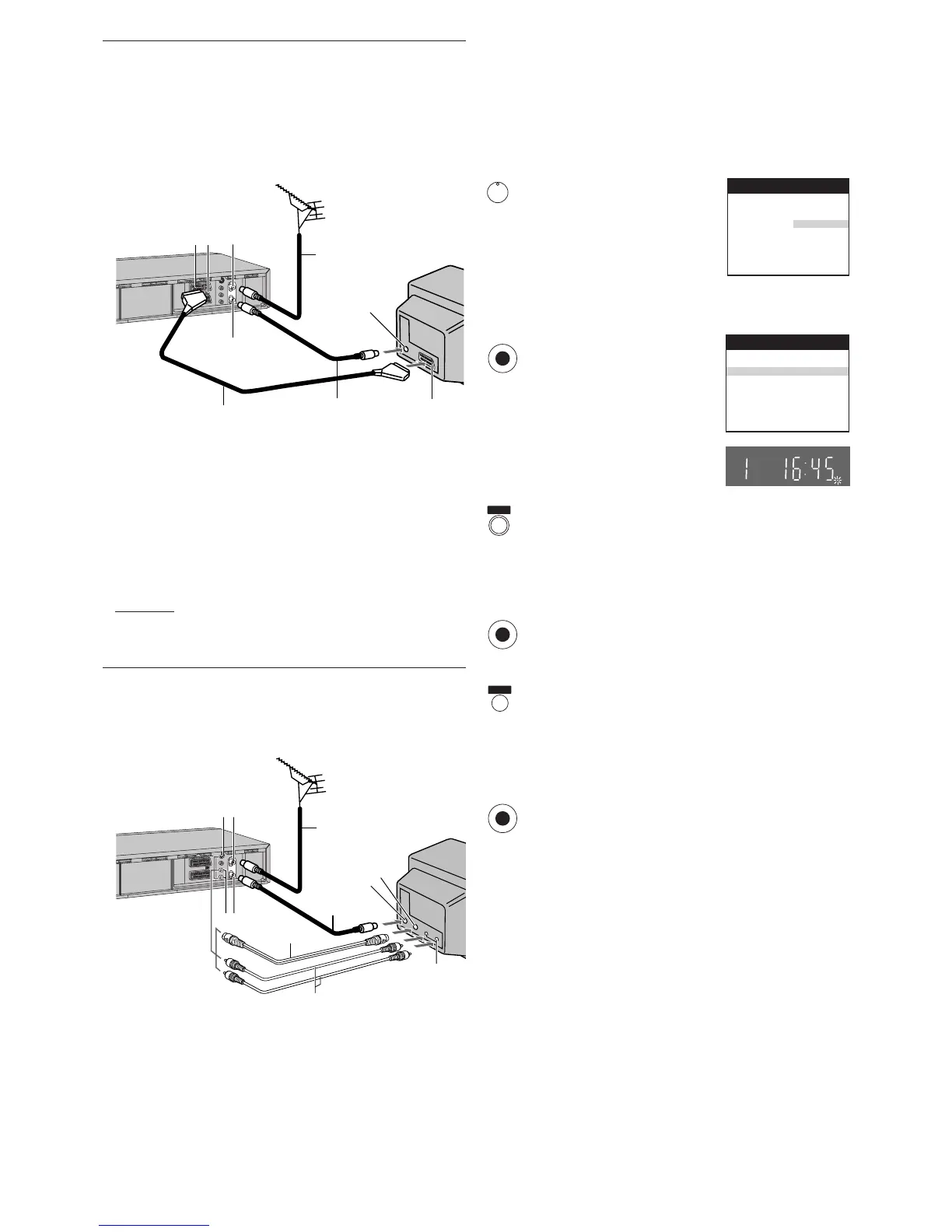 1 16:45