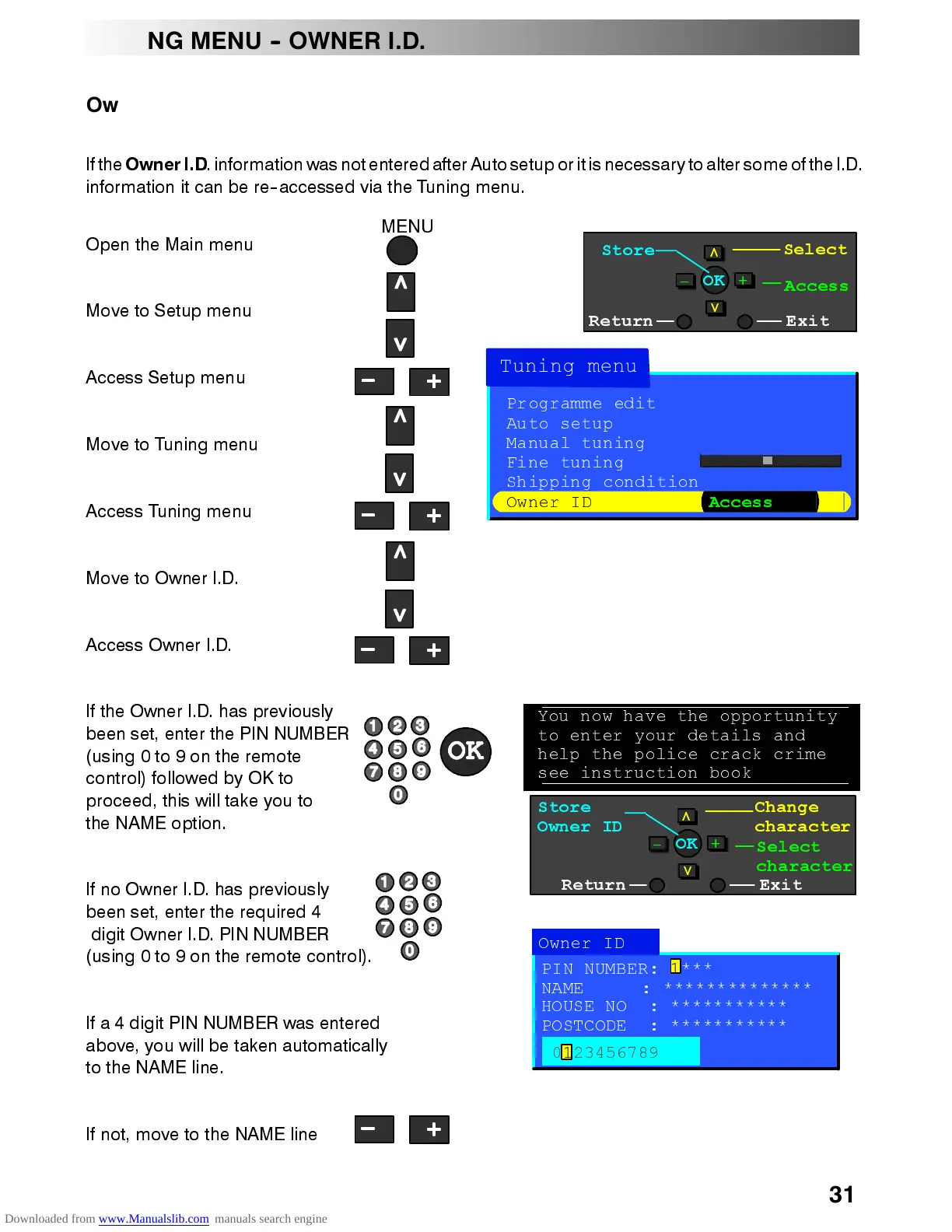 NG MENU - OWNER I.D.

Ow

If the Owner I.D. information was not entered after Auto setup or it is necessary to alter some of the I.D. information it can be re-accessed via the Tuning menu.

Open the Main menu

MENU

Move to Setup menu

Access Setup menu

Move to Tuning menu

Access Tuning menu

Move to Owner I.D.

Access Owner I.D.

Store
Select
OK
Access
Return
Exit

Tuning menu
Programme edit
Auto setup
Manual tuning
Fine tuning
Shipping condition
Owner ID
Access

If the Owner I.D. has previously been set, enter the PIN NUMBER (using 0 to 9 on the remote control) followed by OK to proceed, this will take you to the NAME option.

1 2 3
4 5 6
7 8 9
0
OK

You now have the opportunity to enter your details and help the police crack crime see instruction book

Store Owner ID
Change character
OK
Select character
Return
Exit

If no Owner I.D. has previously been set, enter the required 4 digit Owner I.D. PIN NUMBER (using 0 to 9 on the remote control).

1 2 3
4 5 6
7 8 9
0

Owner ID
PIN NUMBER: 1***
NAME : **************
HOUSE NO : ***********
POSTCODE : ***********
0123456789

If a 4 digit PIN NUMBER was entered above, you will be taken automatically to the NAME line.

If not, move to the NAME line

31

Downloaded from www.Manualslib.com manuals search engine