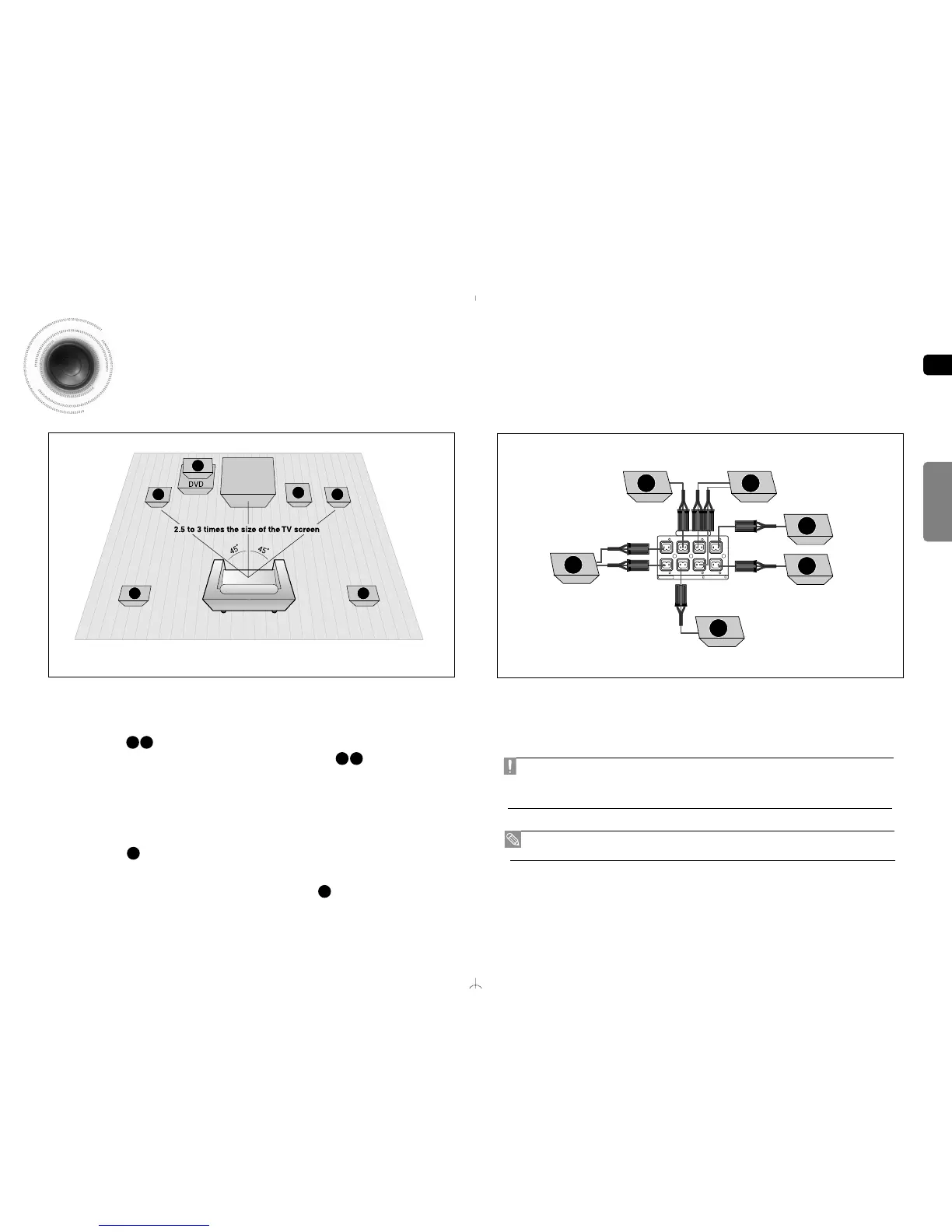 DVD

2.5 to 3 times the size of the TV screen

45°

45°