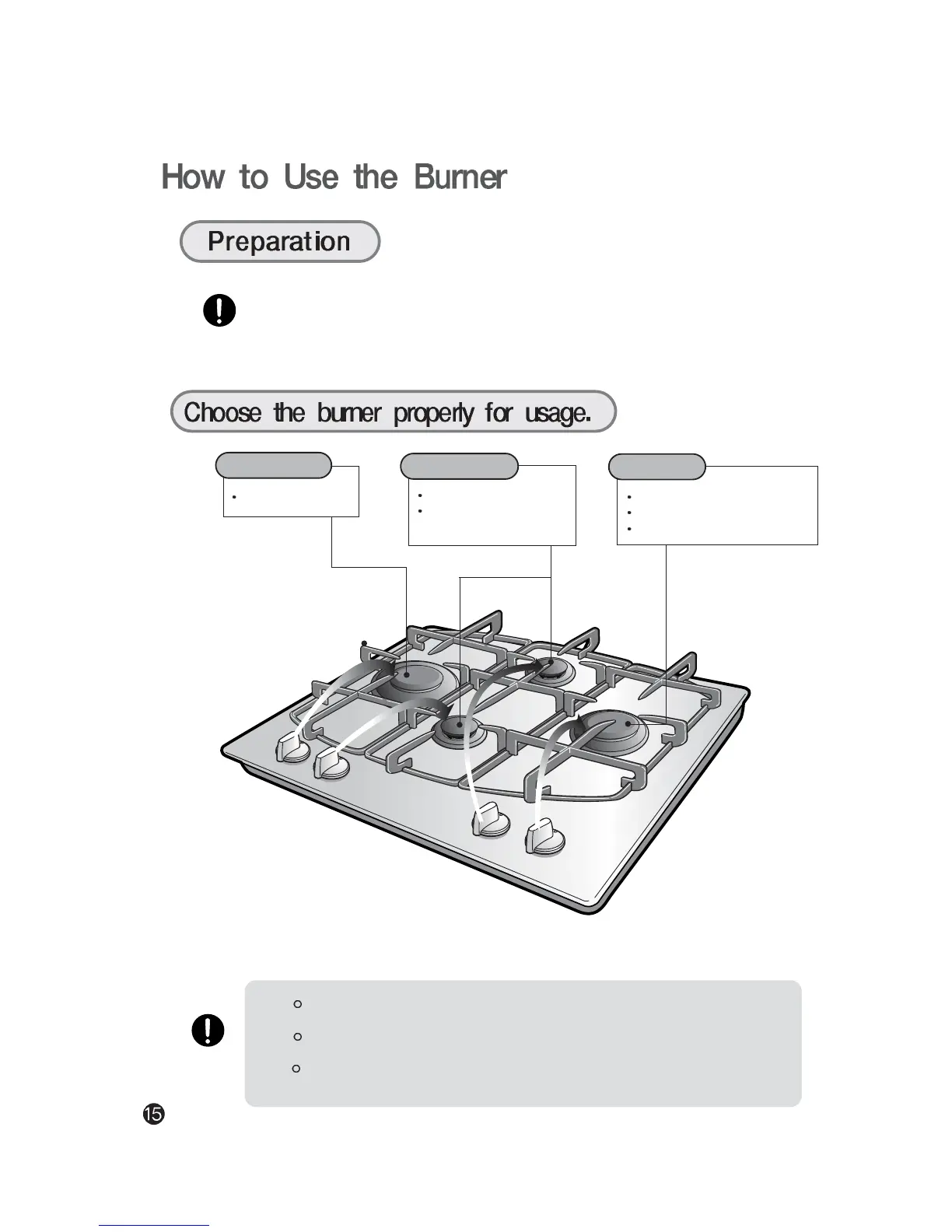 How to Use the Burner

Preparation

Choose the burner properly for usage.

15