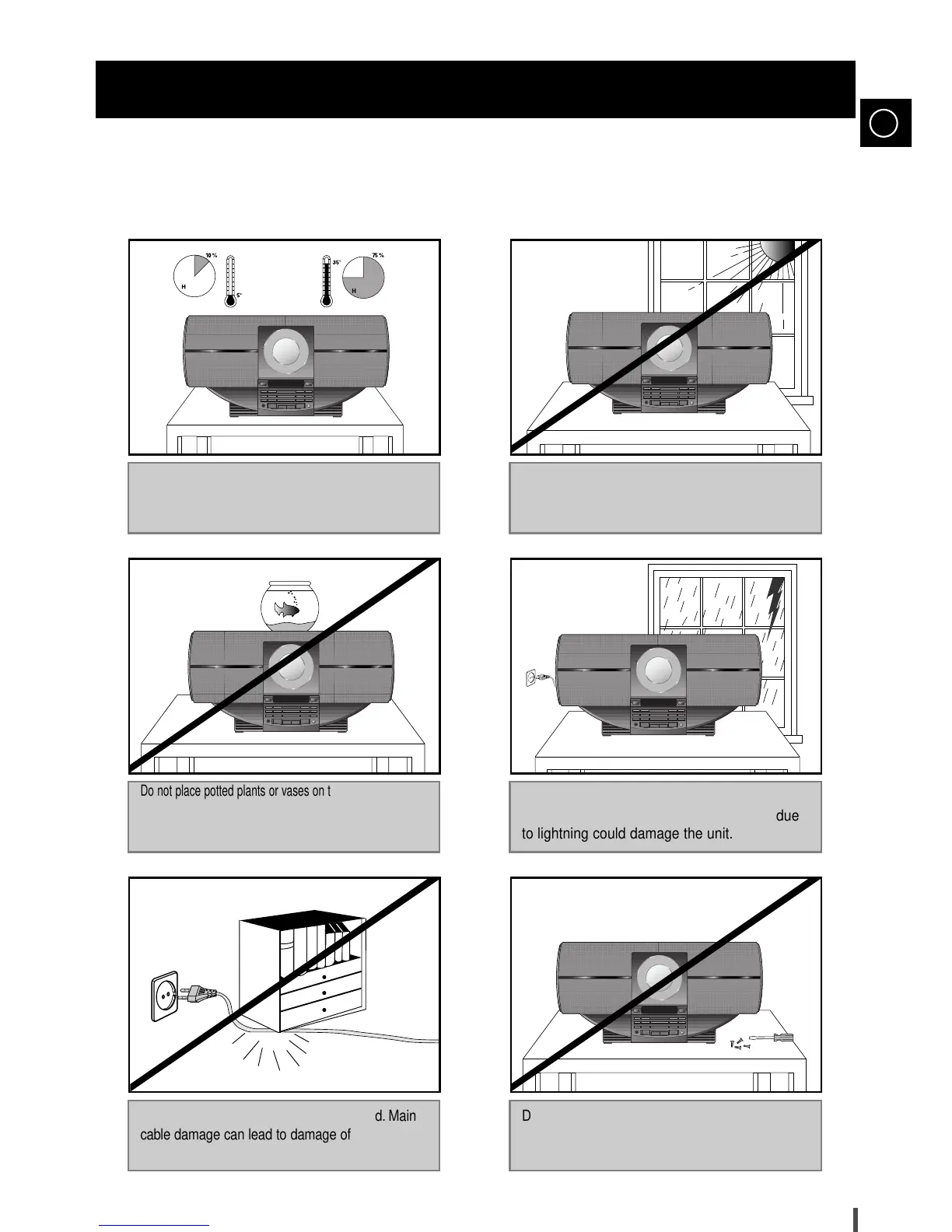 10 %

H

5°

35°

75 %

H

Do not place potted plants or vases on t

due to lightning could damage the unit.

d. Main cable damage can lead to damage of

D