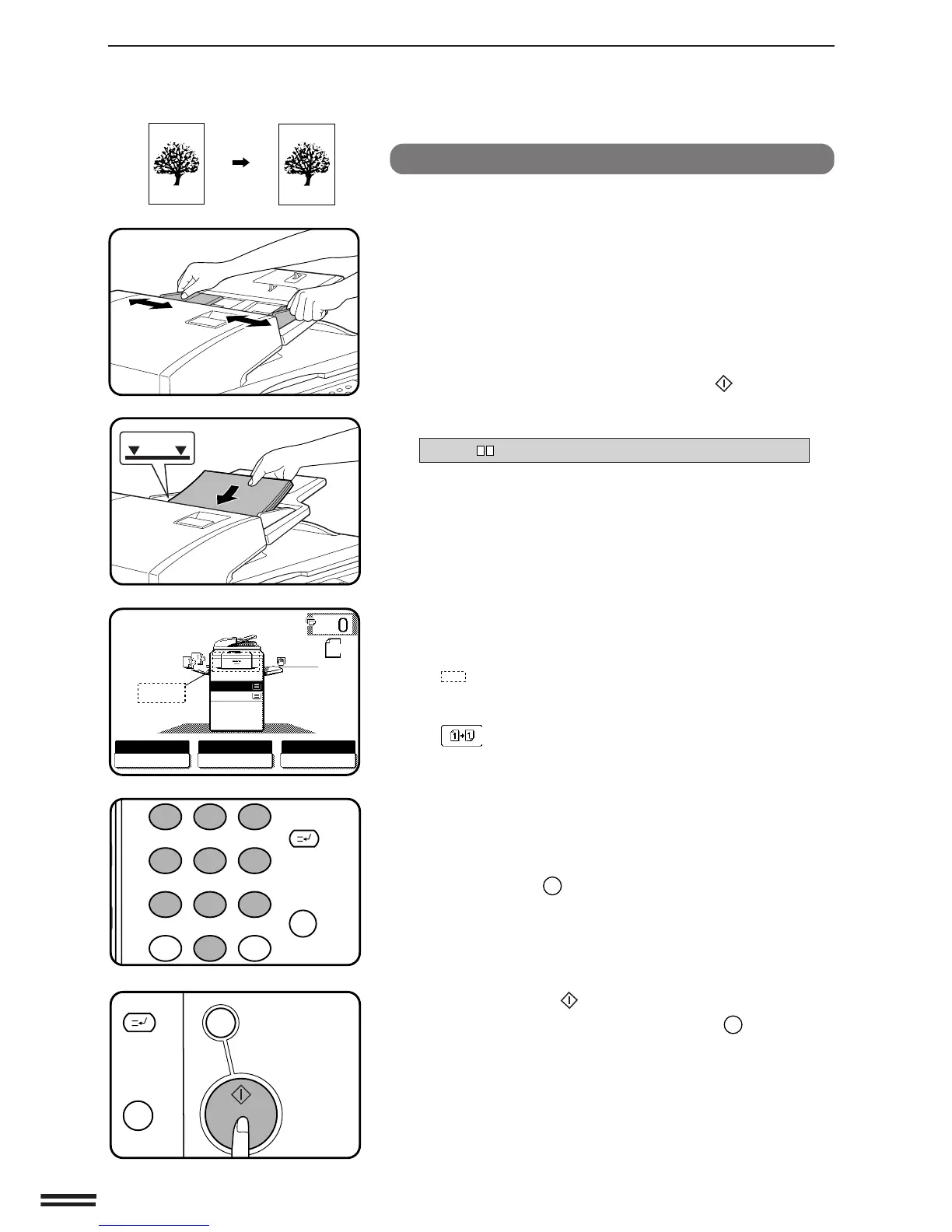 0