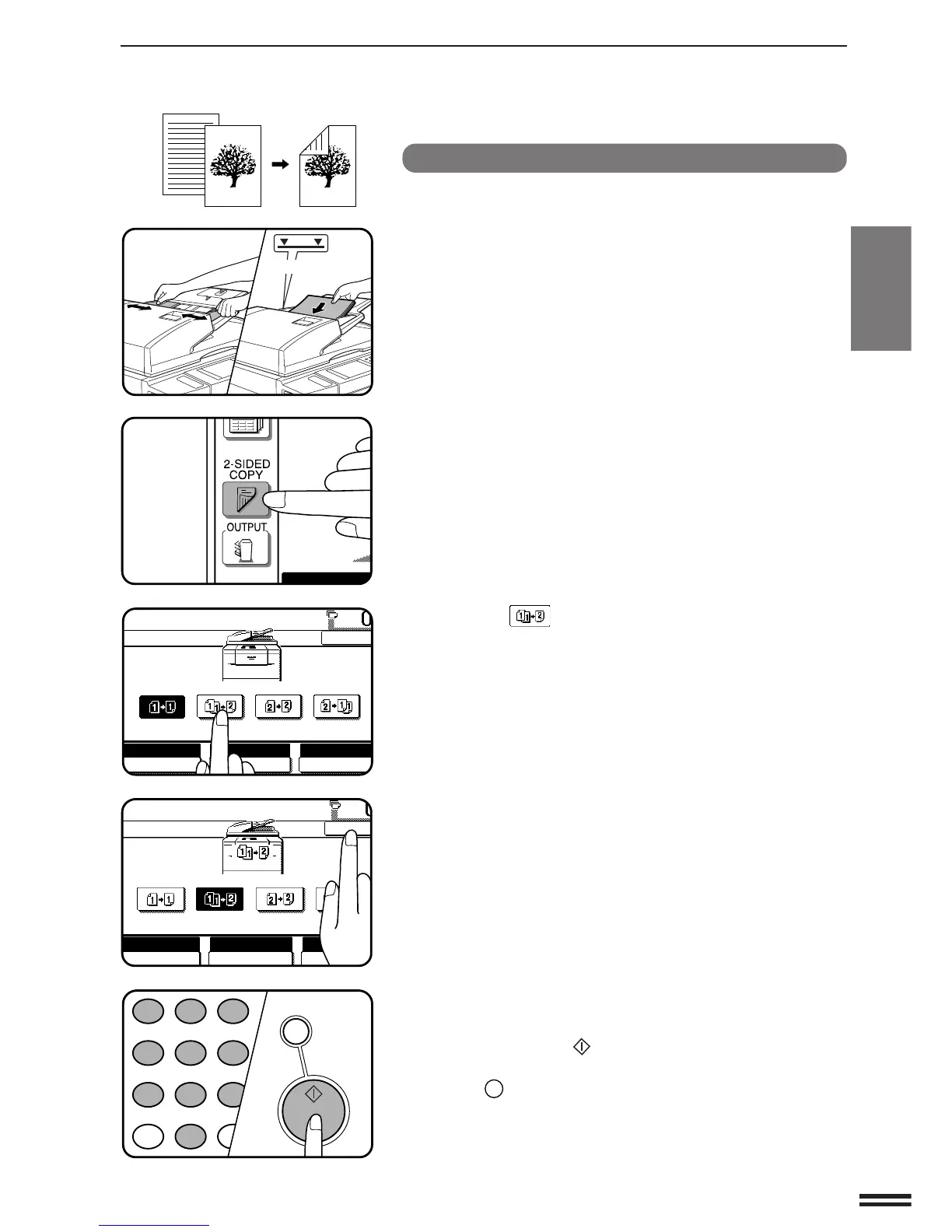 2-SIDED
COPY

OUTPUT