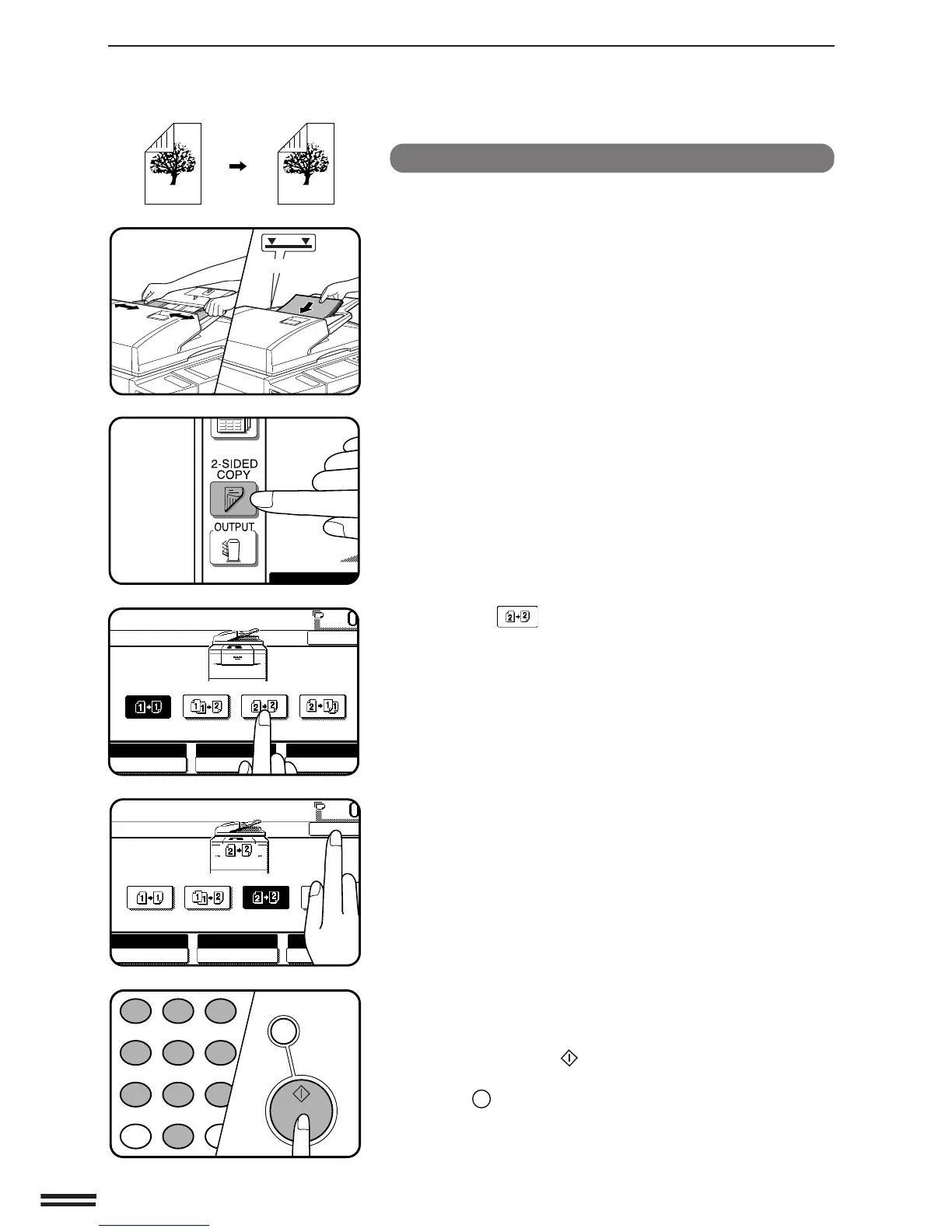 2-SIDED COPY

OUTPUT