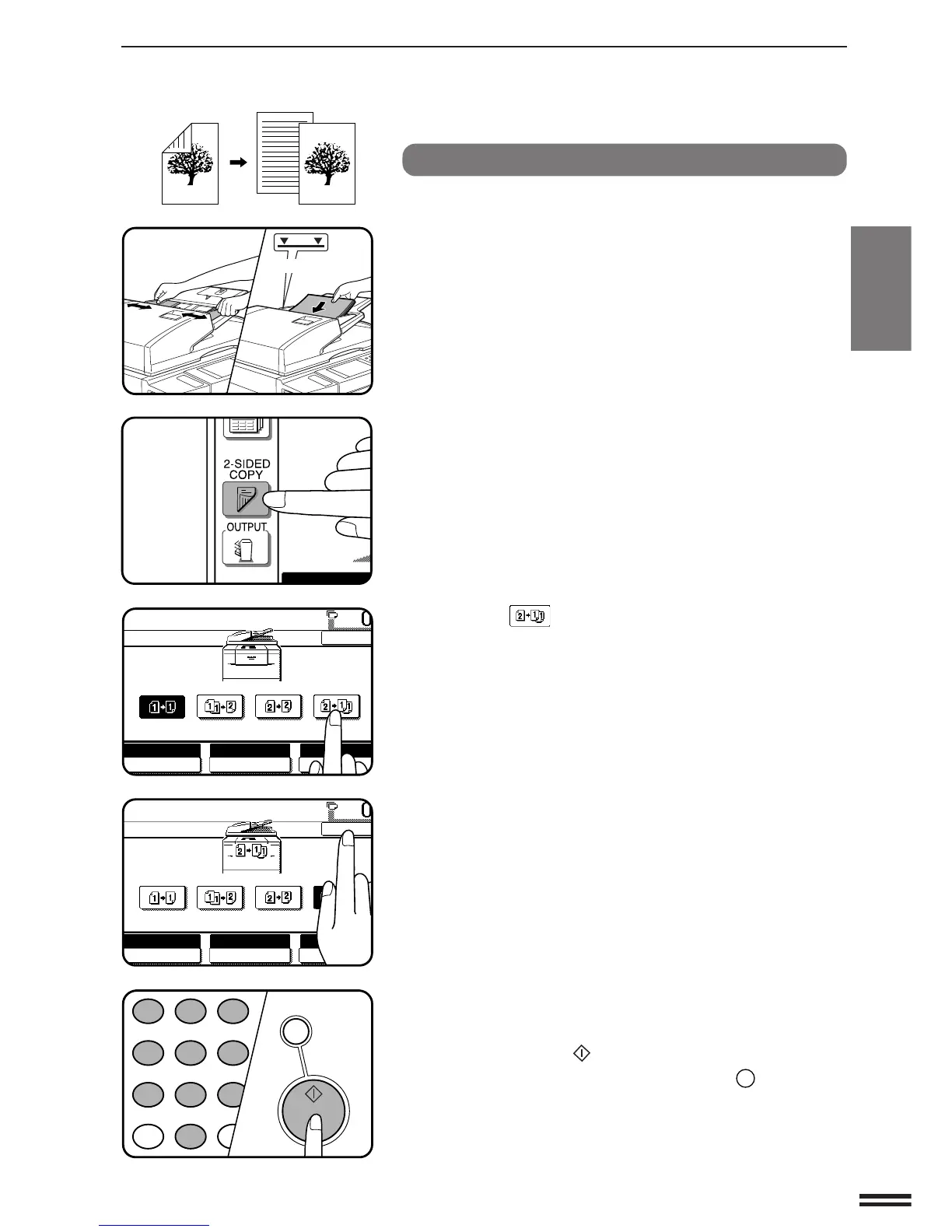 2-SIDED
COPY

OUTPUT