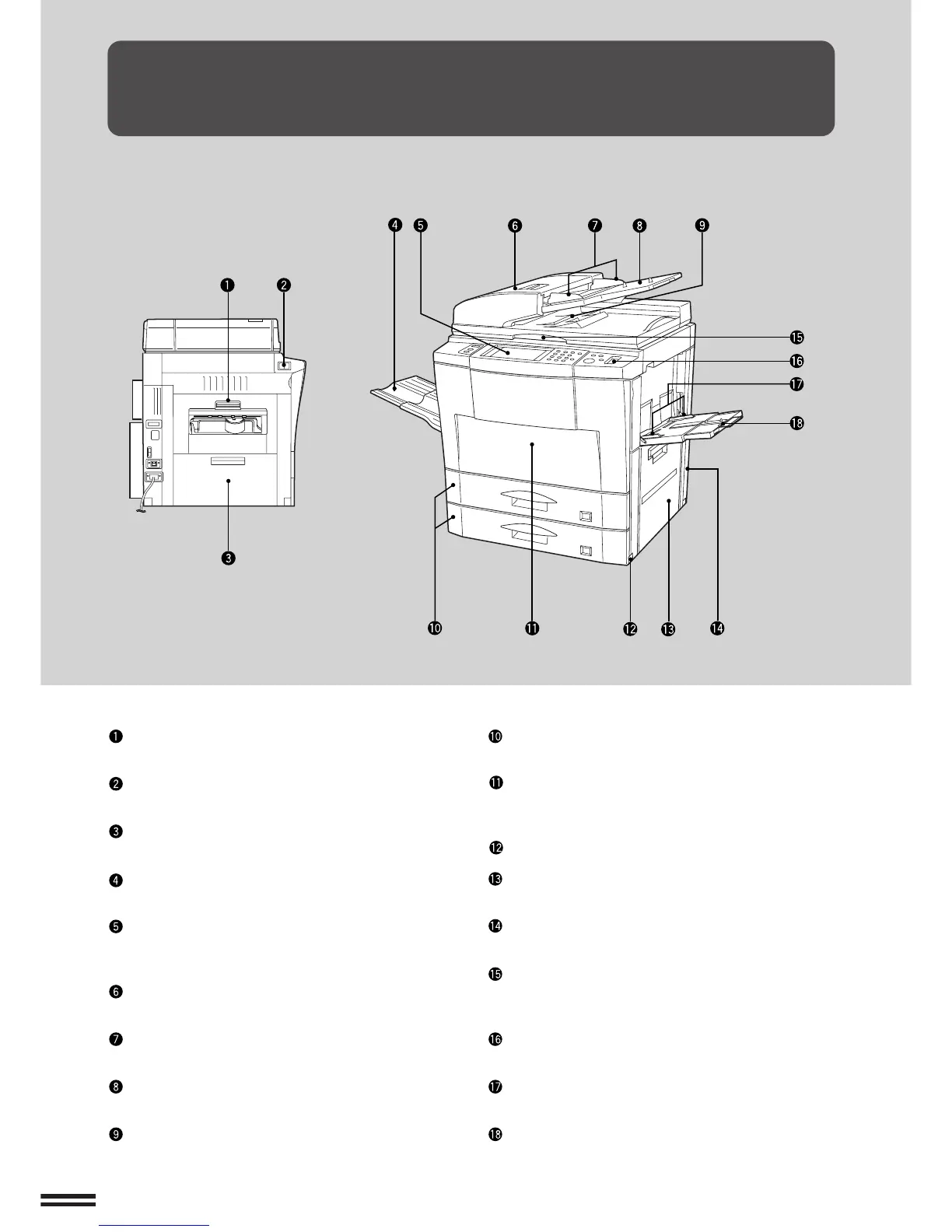 ❹ ❺ ❻ ❼ ❽ ❾

❶ ❷

⓯

⓰

⓱

⓲

❸

❿ ⓫ ⓬ ⓭ ⓮

❶

❷

❸

❹

❺

❻

❼

❽

❾

❿

⓫

⓬

⓭

⓮

⓯

⓰

⓱

⓲