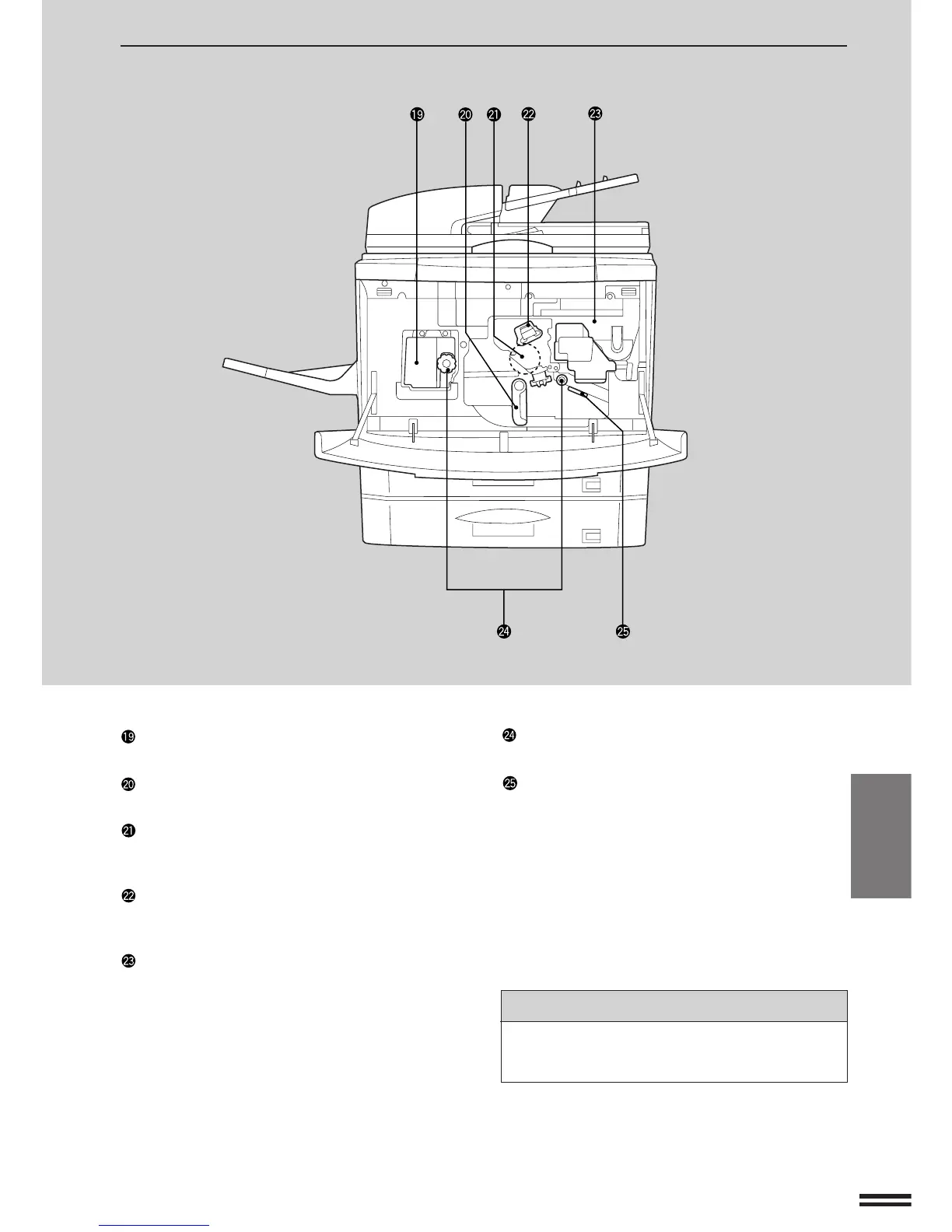 ⓳ ⓴ ㉑ ㉒ ㉓

㉔ ㉕

⓳

⓴

㉑

㉒

㉓

㉔

㉕