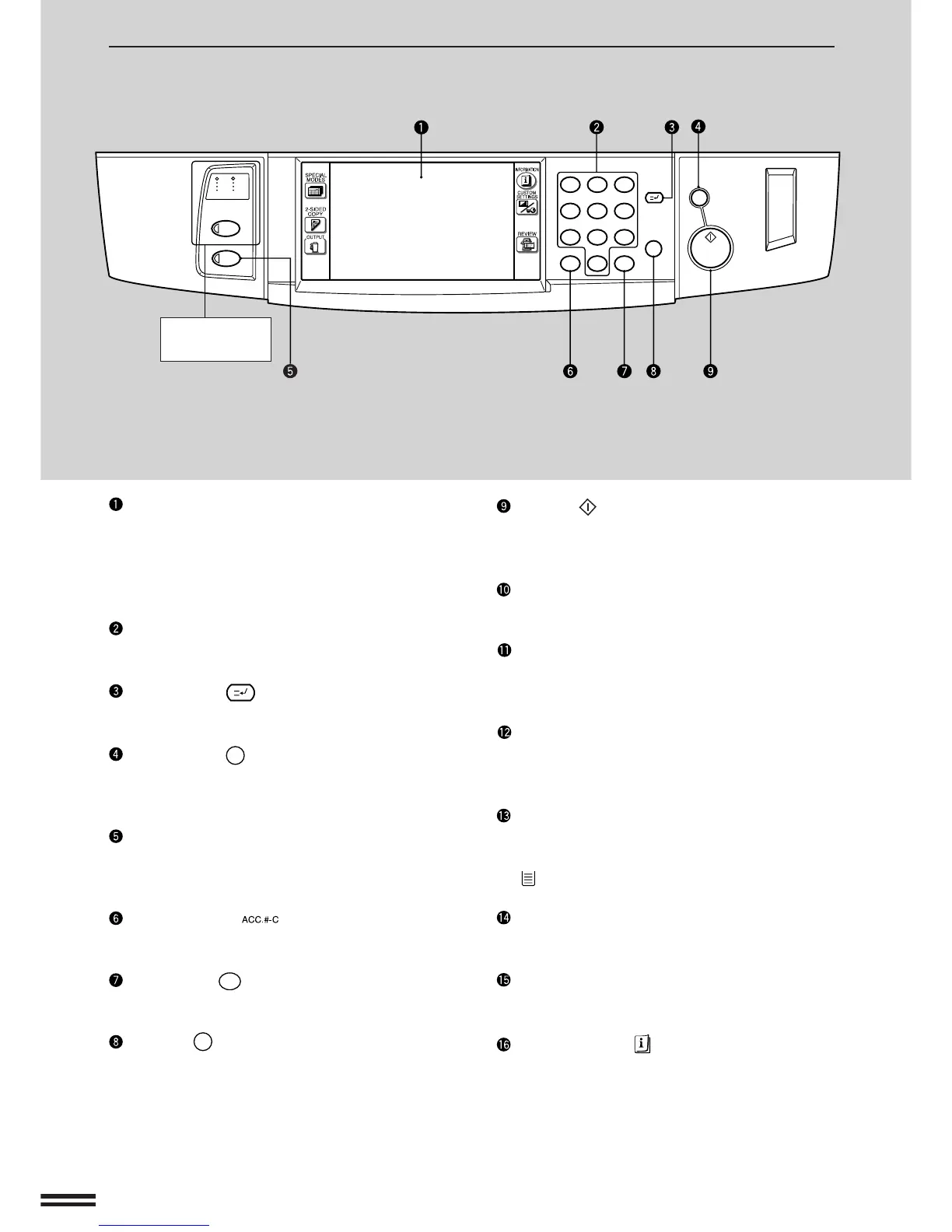 ❶ ❷ ❸ ❹

SPECIAL MODES

2-SIDED COPY

OUTPUT

INFORMATION

CUSTOM SETTINGS

REVIEW

❺ ❻ ❼ ❽ ❾

❶

❷

❸

❹

❺

❻ ACC.#-C

❼

❽

❾

❿

⓫

⓬

⓭

⓮

⓯

⓰