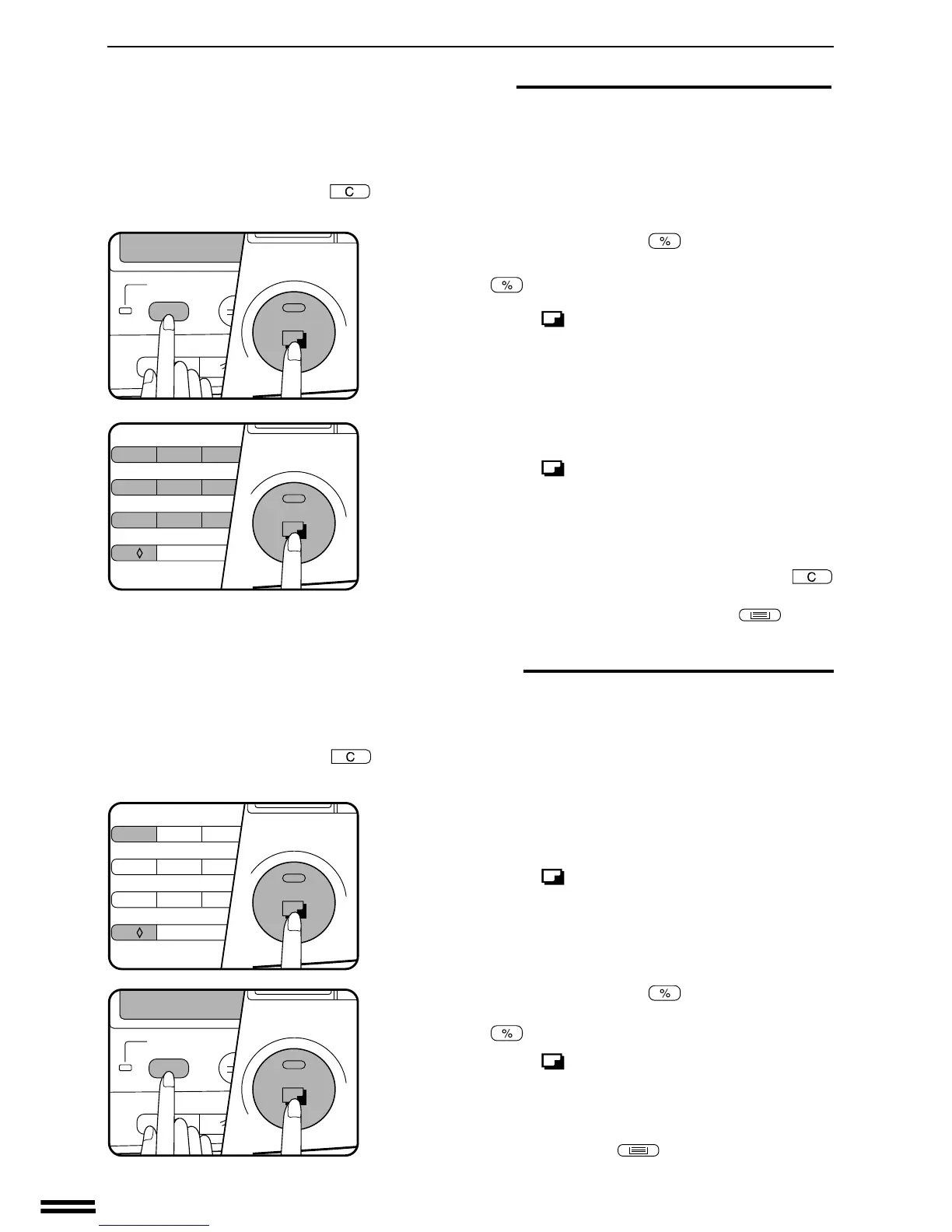 C

%

%

C

C

%

%