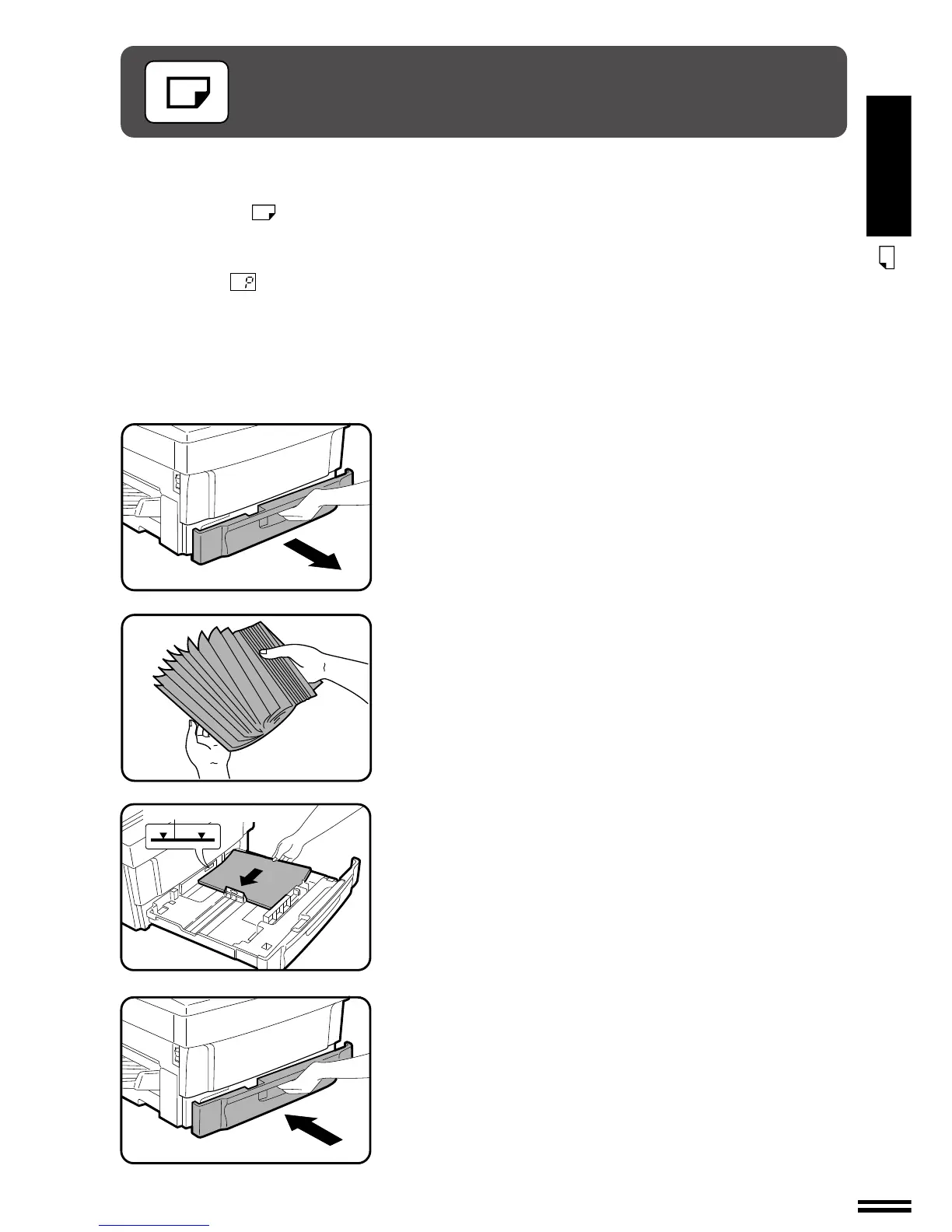 P