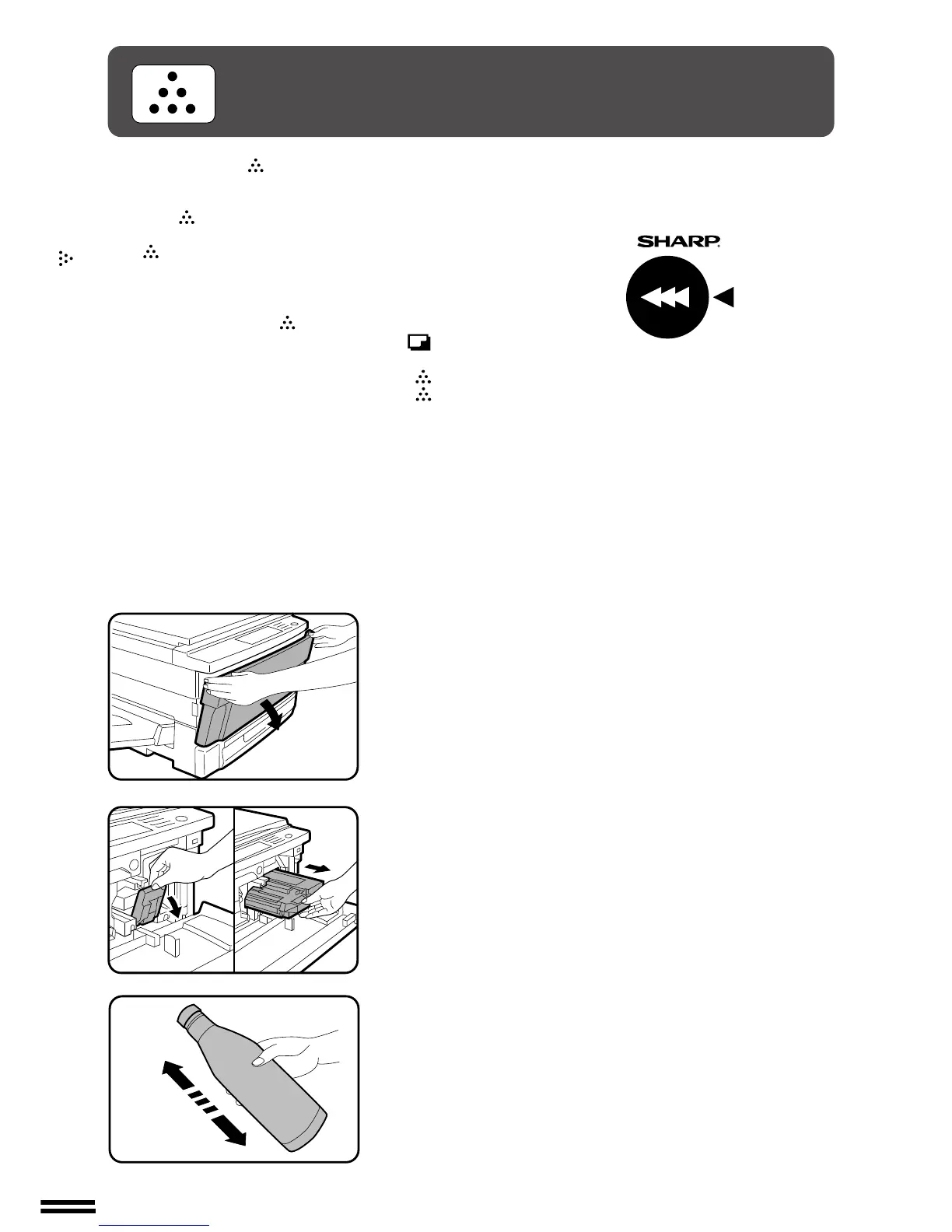 SHARP