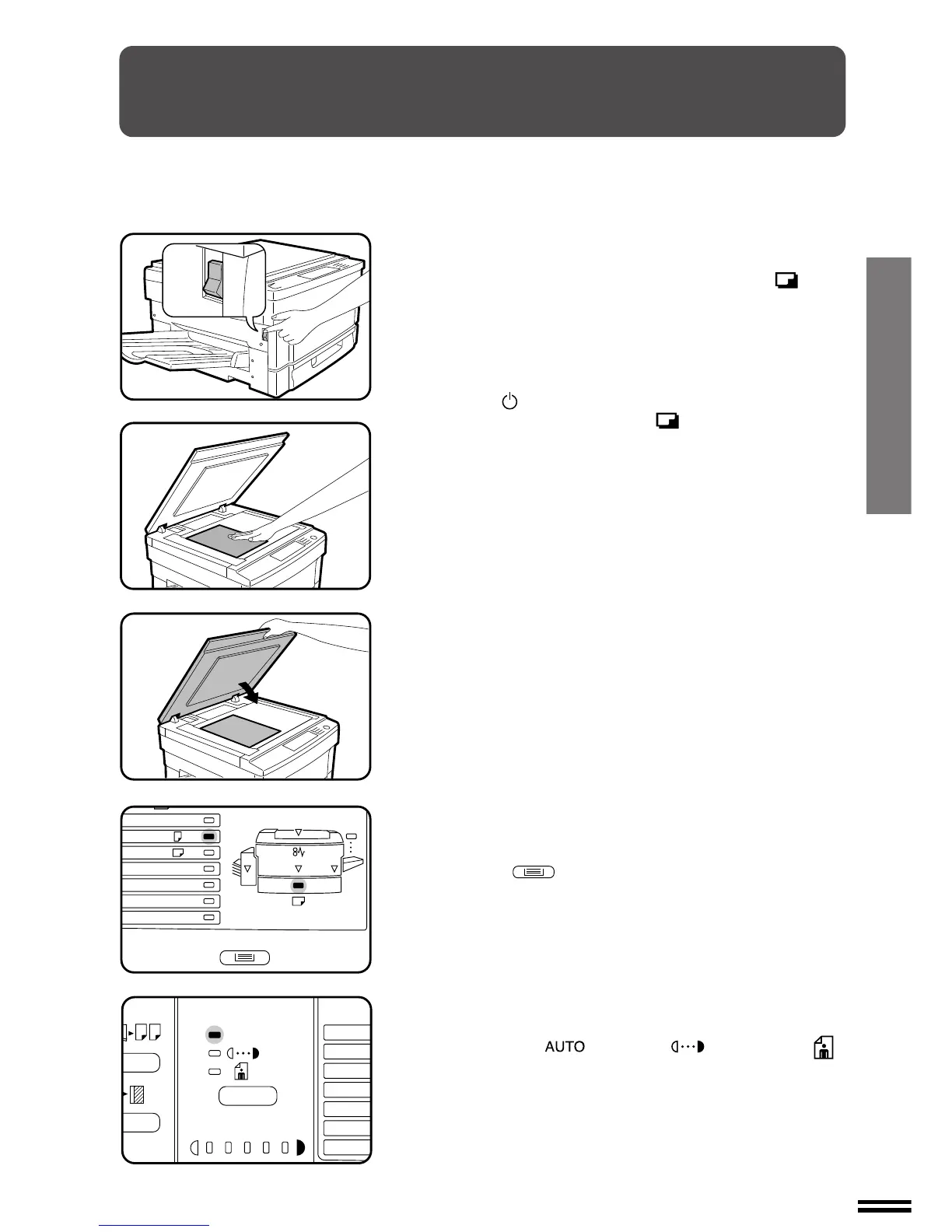 AUTO