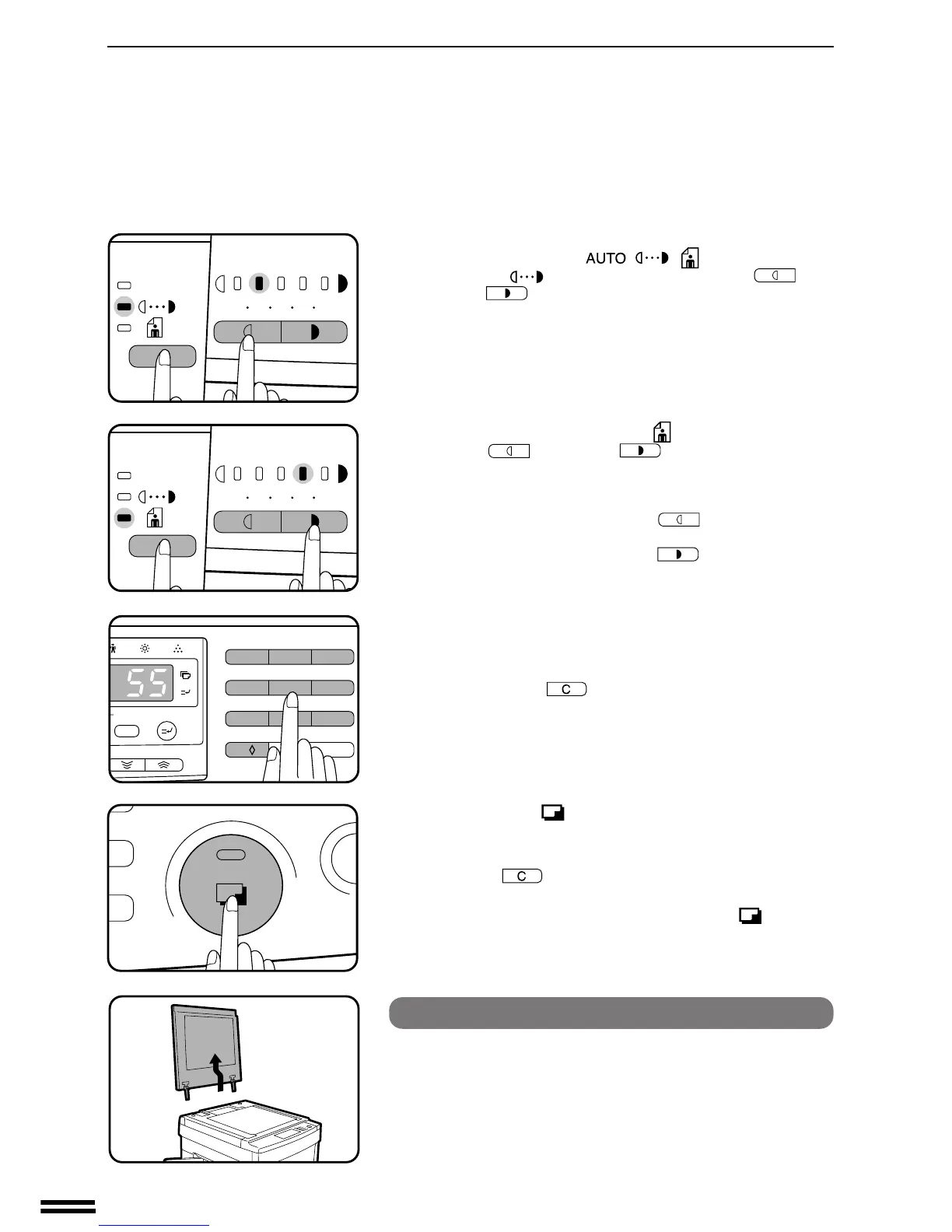 AUTO

55

C

C